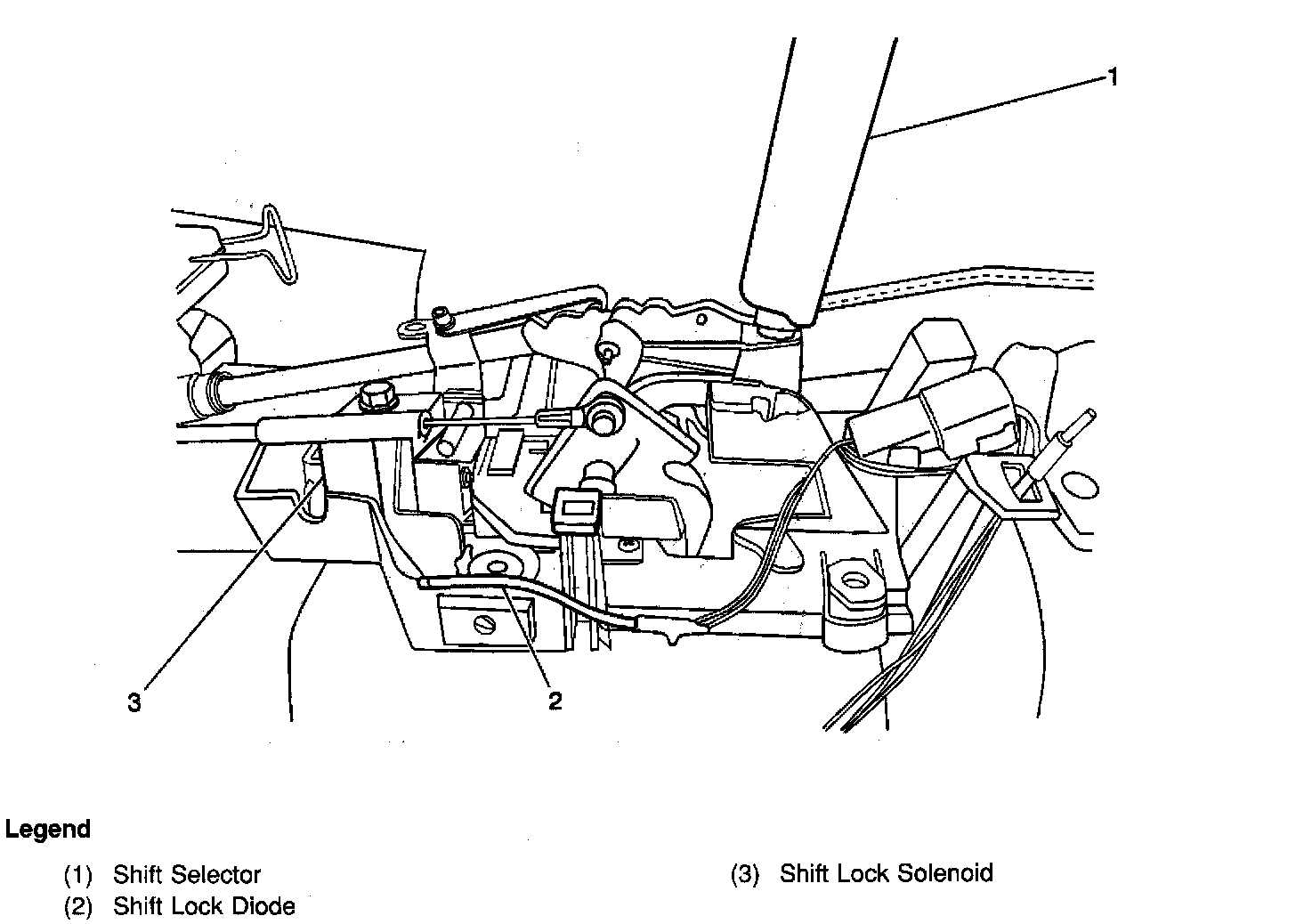 1

3

2

Legend

(1) Shift Selector
(2) Shift Lock Diode

(3) Shift Lock Solenoid