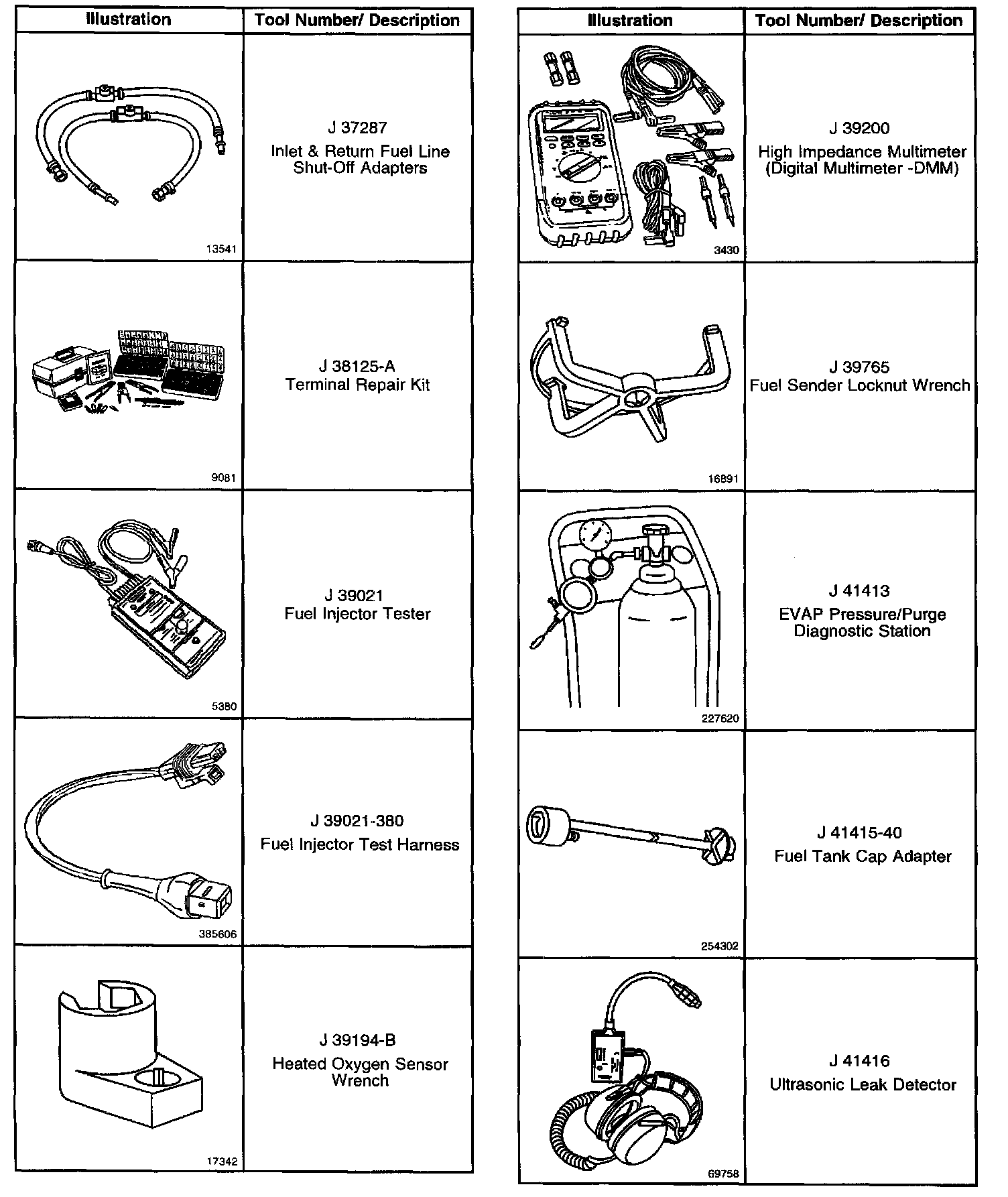 | Illustration | Tool Number/ Description |
|---|---|
| 13541 | J 37287 Inlet & Return Fuel Line Shut-Off Adapters |
| 9081 | J 38125-A Terminal Repair Kit |
| 5380 | J 39021 Fuel Injector Tester |
| 385606 | J 39021-380 Fuel Injector Test Harness |
| 17342 | J 39194-B Heated Oxygen Sensor Wrench |

| Illustration | Tool Number/ Description |
|---|---|
| 3430 | J 39200 High Impedance Multimeter (Digital Multimeter -DMM) |
| 16891 | J 39765 Fuel Sender Locknut Wrench |
| 227620 | J 41413 EVAP Pressure/Purge Diagnostic Station |
| 254302 | J 41415-40 Fuel Tank Cap Adapter |
| 69758 | J 41416 Ultrasonic Leak Detector |