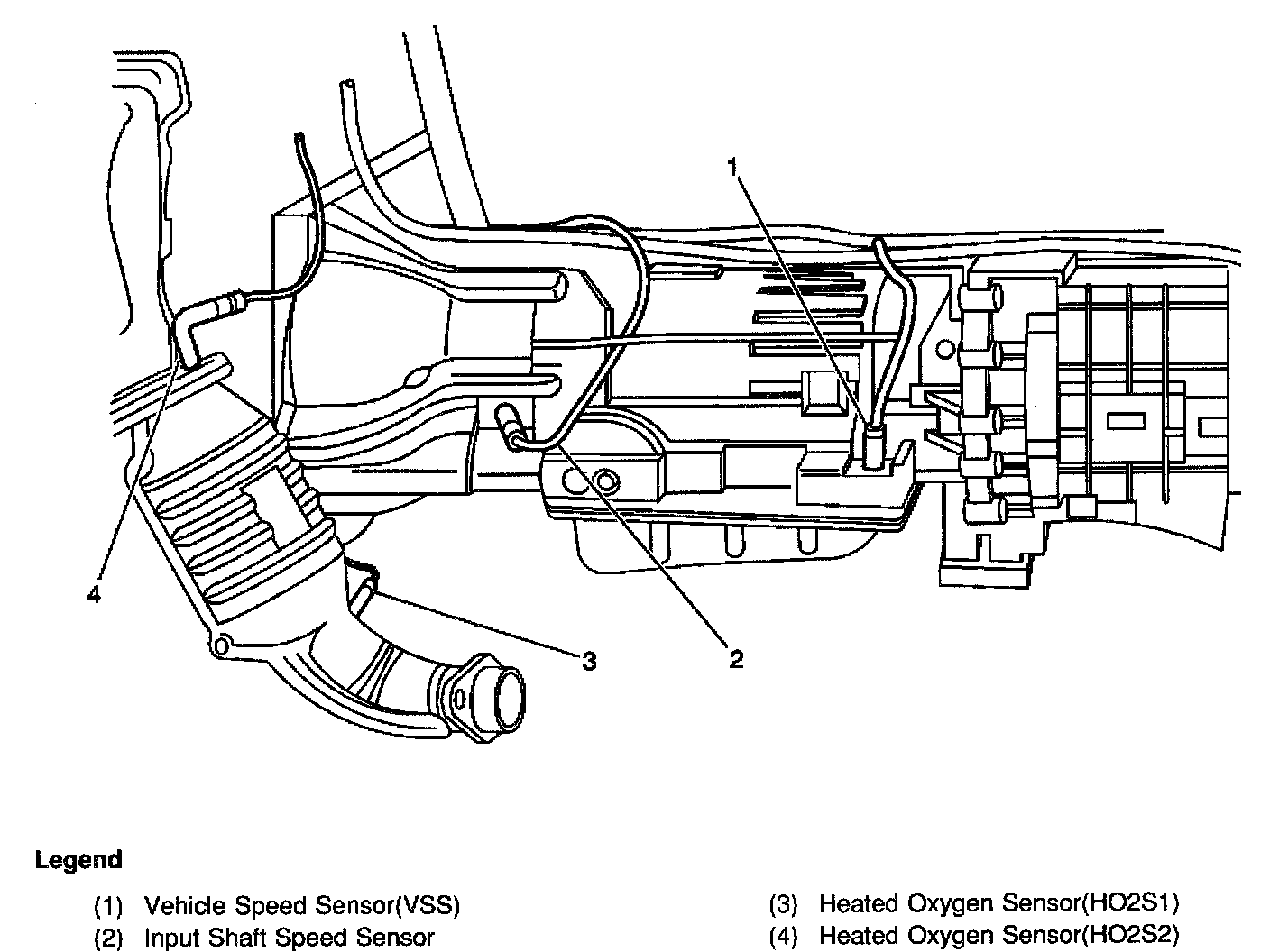 1

4

3

2

Legend

(1) Vehicle Speed Sensor(VSS)
(2) Input Shaft Speed Sensor

(3) Heated Oxygen Sensor(HO2S1)
(4) Heated Oxygen Sensor(HO2S2)