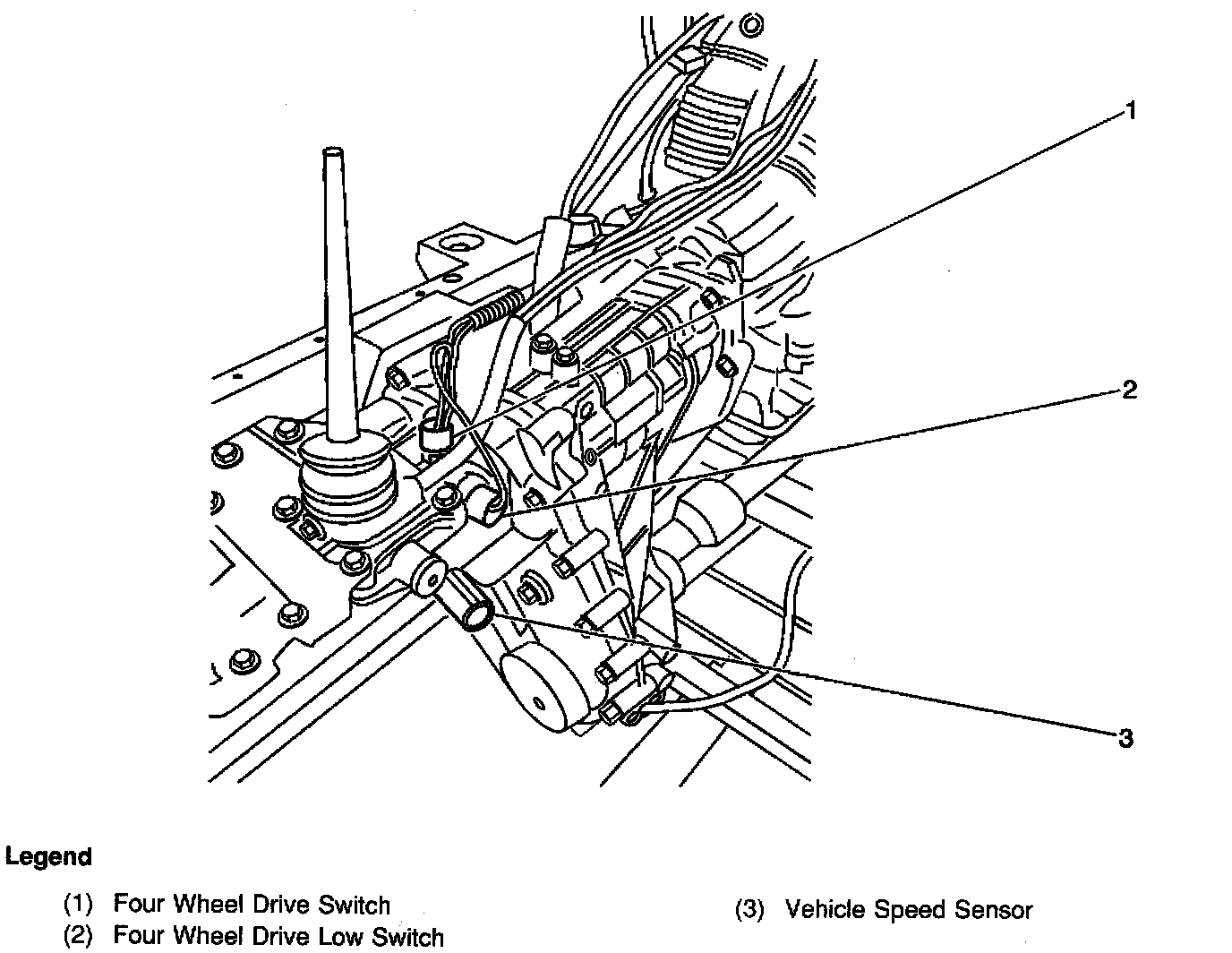 1

2

3

Legend

(1) Four Wheel Drive Switch
(2) Four Wheel Drive Low Switch

(3) Vehicle Speed Sensor