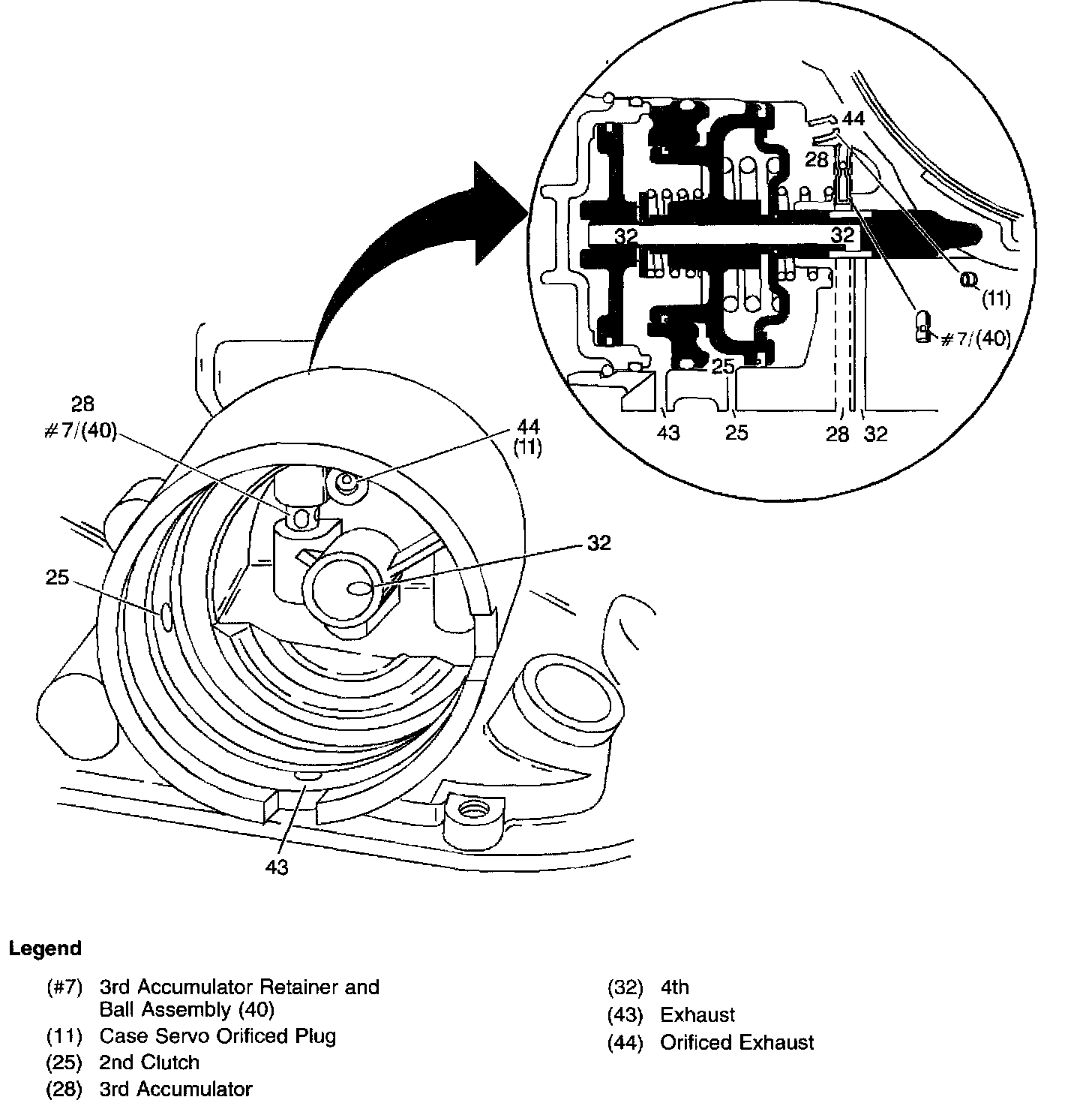 44
28
32
32
(11)
#7/(40)
25
43
25
28
32

28
#7/(40)
44
(11)
32
25
43

Legend

(#7) 3rd Accumulator Retainer and Ball Assembly (40)
(11) Case Servo Orificed Plug
(25) 2nd Clutch
(28) 3rd Accumulator

(32) 4th
(43) Exhaust
(44) Orificed Exhaust