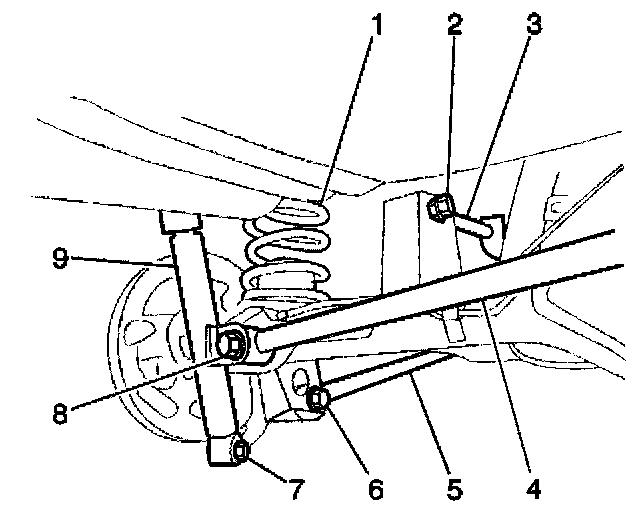 1
2
3
9
8
7
6
5
4