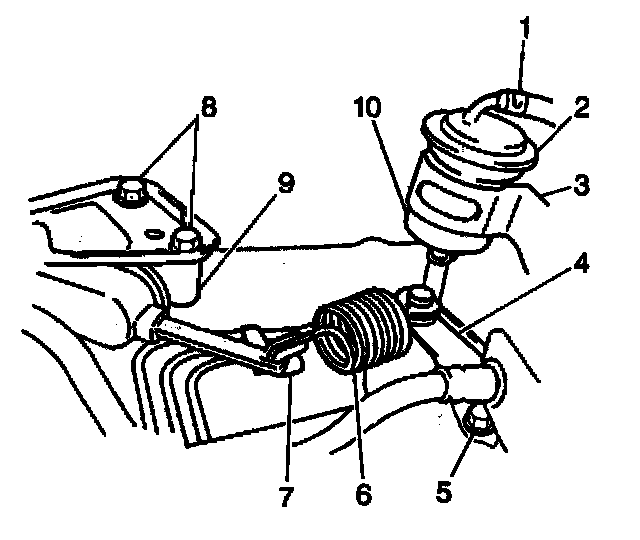 1
8
10
2
9
3
4
7
6
5