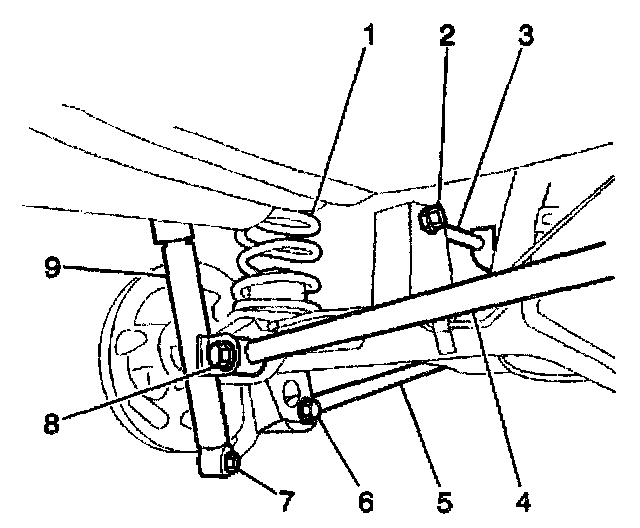 1
2
3
9
8
7
6
5
4