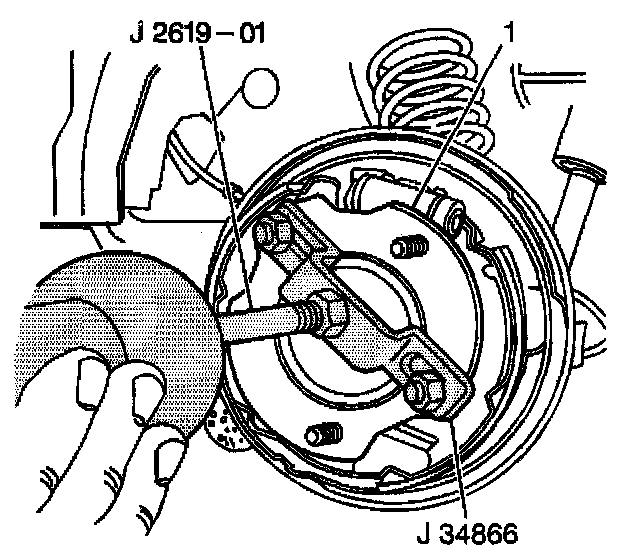 J 2619 – 01

1

J 34866