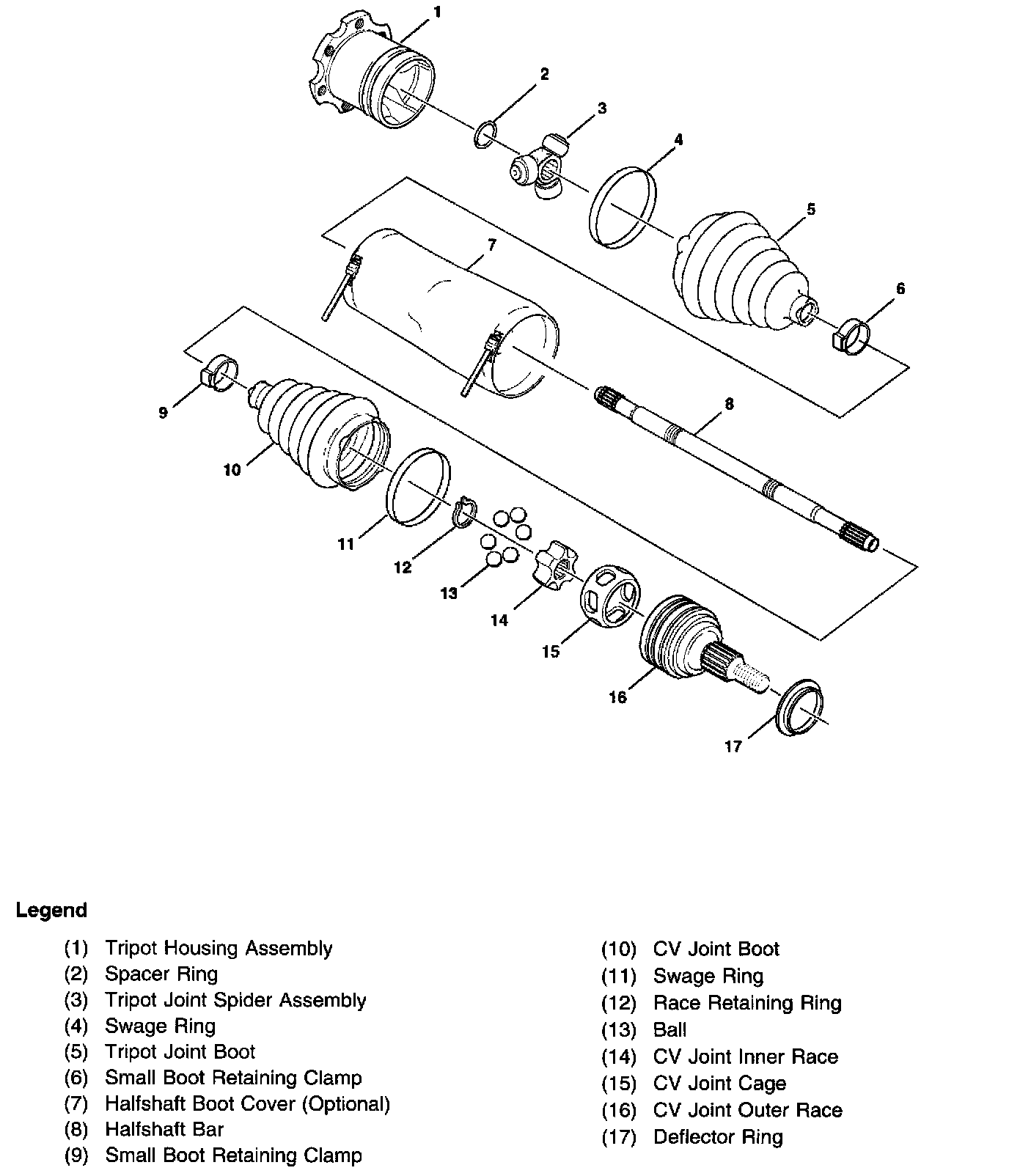 1
2
3
4
5
6
7
8
9
10
11
12
13
14
15
16
17

Legend

(1) Tripot Housing Assembly
(2) Spacer Ring
(3) Tripot Joint Spider Assembly
(4) Swage Ring
(5) Tripot Joint Boot
(6) Small Boot Retaining Clamp
(7) Halfshaft Boot Cover (Optional)
(8) Halfshaft Bar
(9) Small Boot Retaining Clamp

(10) CV Joint Boot
(11) Swage Ring
(12) Race Retaining Ring
(13) Ball
(14) CV Joint Inner Race
(15) CV Joint Cage
(16) CV Joint Outer Race
(17) Deflector Ring