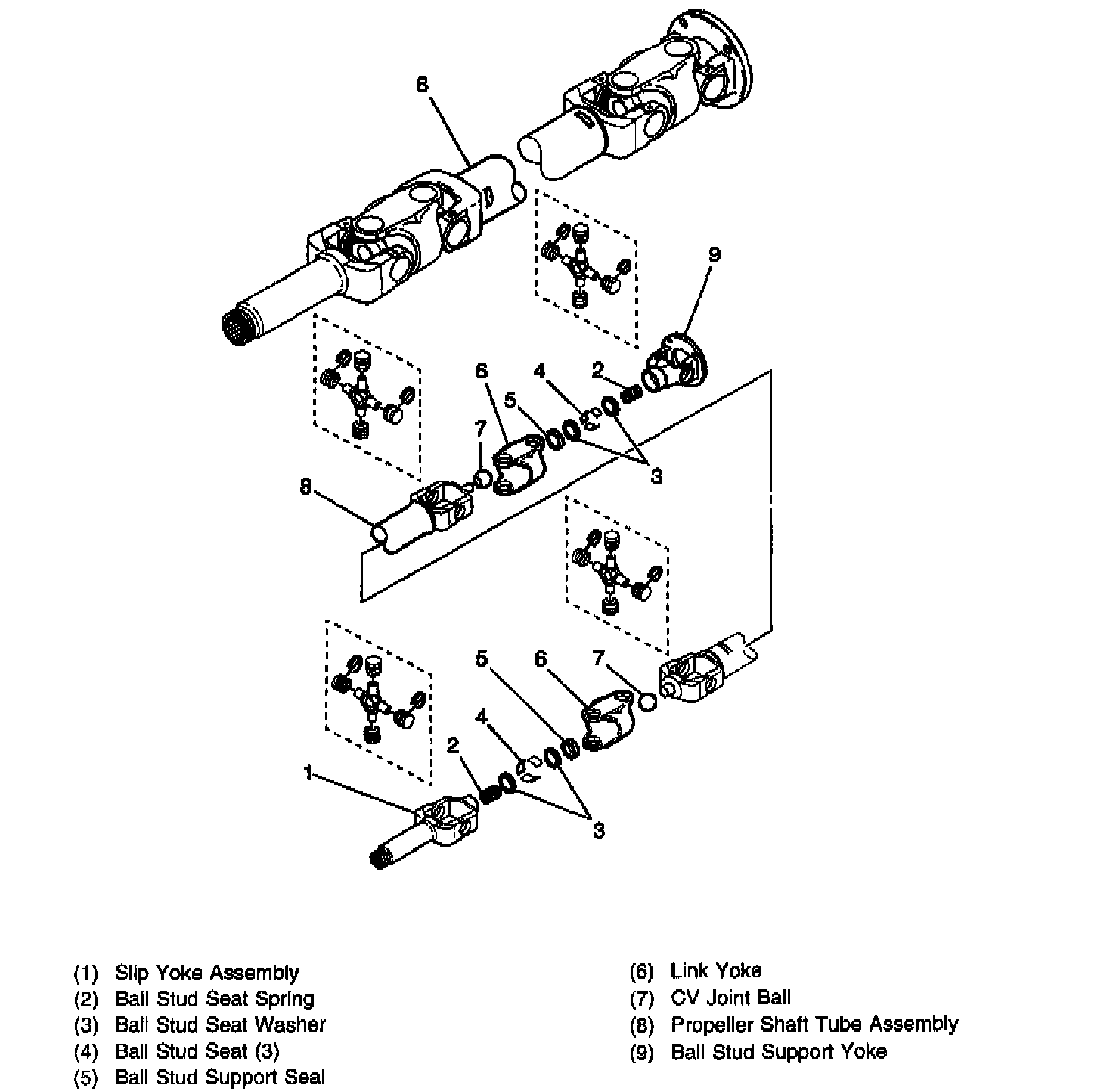 8
9
6
4
2
5
7
3
8
5
6
7
4
2
1
3

(1) Slip Yoke Assembly
(2) Ball Stud Seat Spring
(3) Ball Stud Seat Washer
(4) Ball Stud Seat (3)
(5) Ball Stud Support Seal

(6) Link Yoke
(7) CV Joint Ball
(8) Propeller Shaft Tube Assembly
(9) Ball Stud Support Yoke