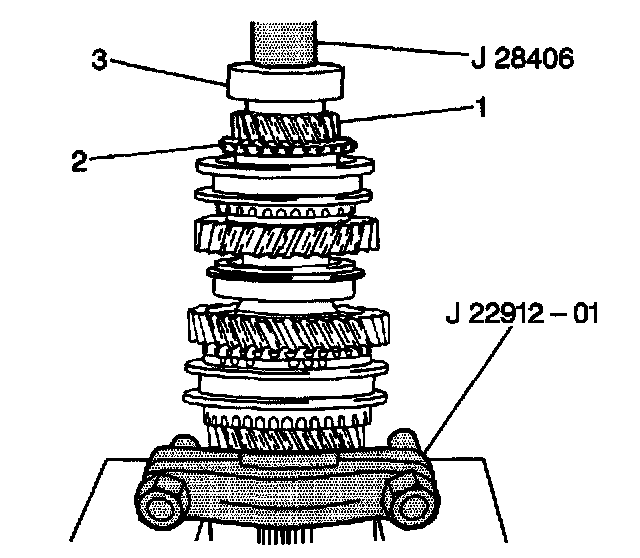 3
J 28406
1
2
J 22912 – 01