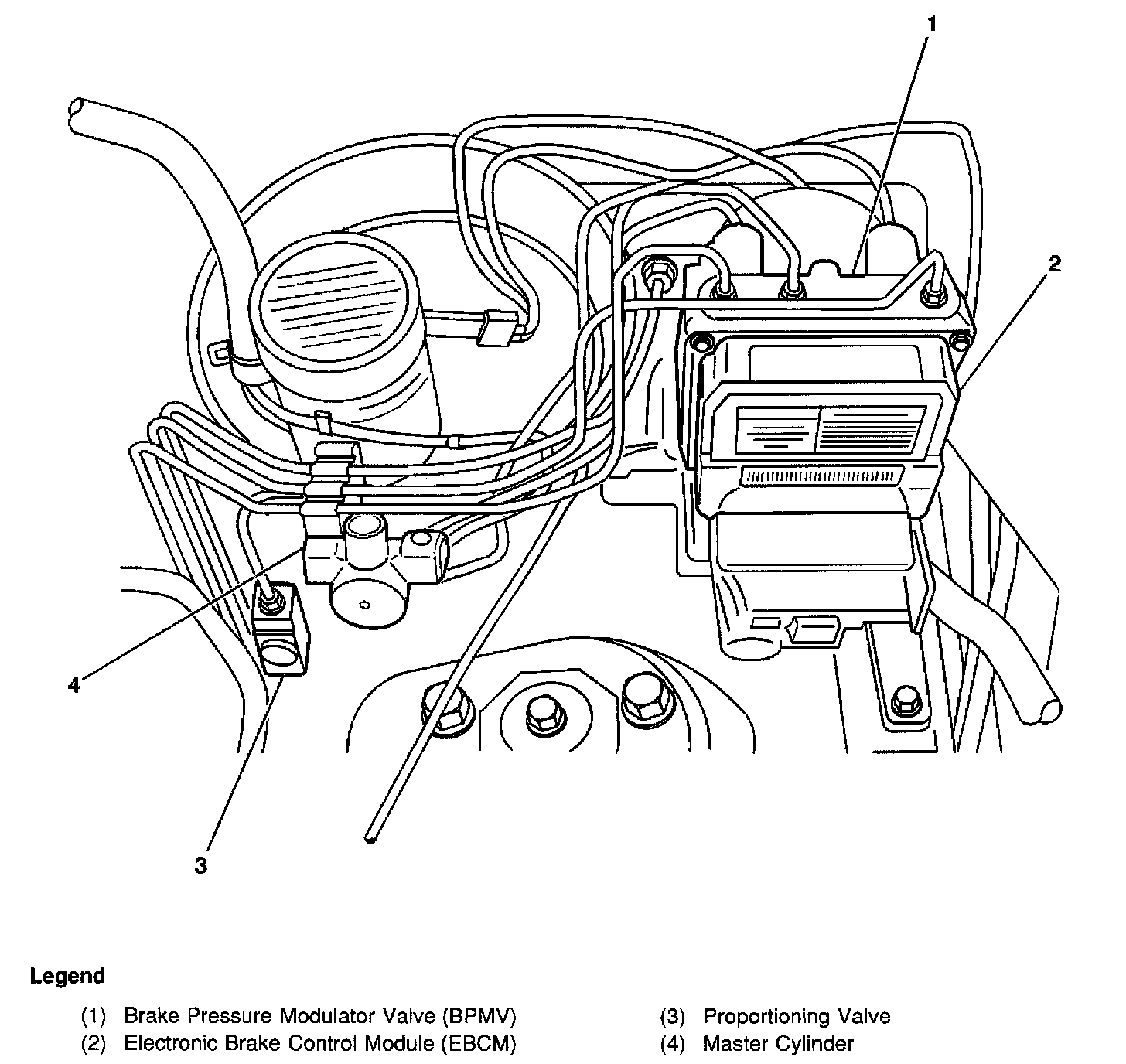 1

2

4

3

Legend

(1) Brake Pressure Modulator Valve (BPMV)
(2) Electronic Brake Control Module (EBCM)

(3) Proportioning Valve
(4) Master Cylinder