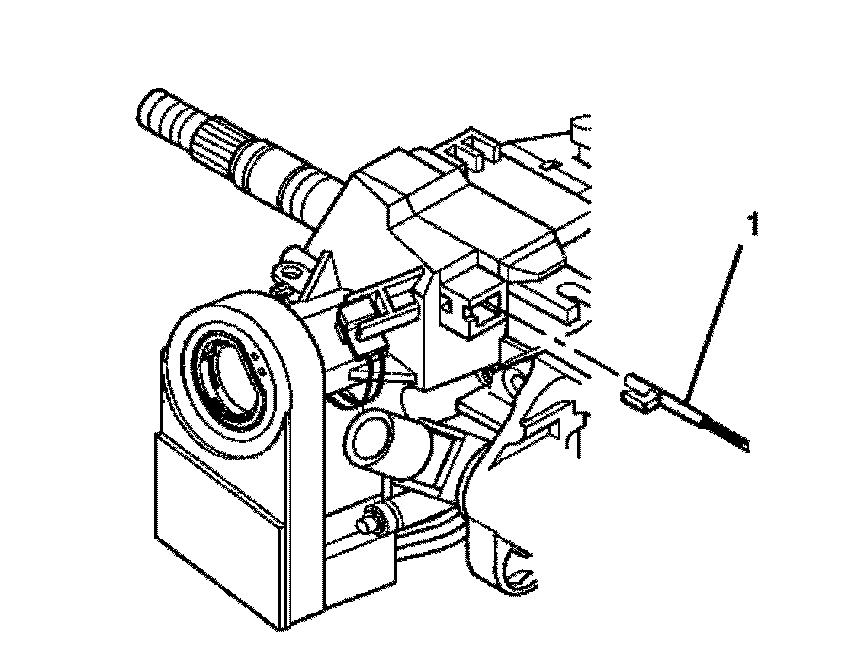 1