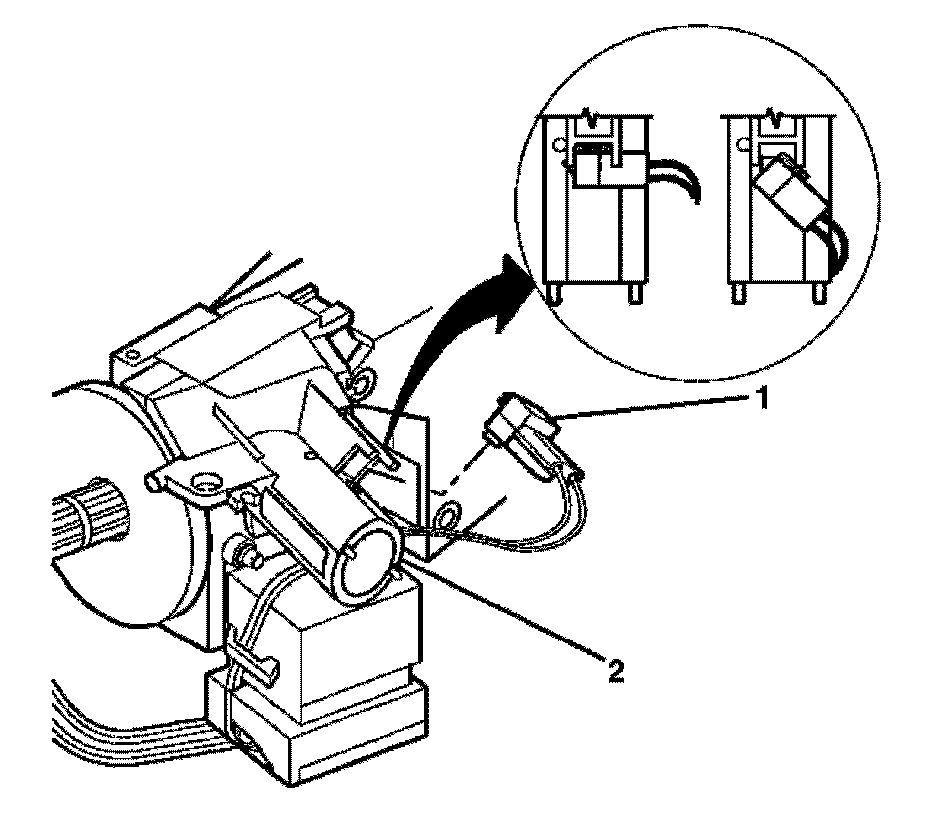 1

2