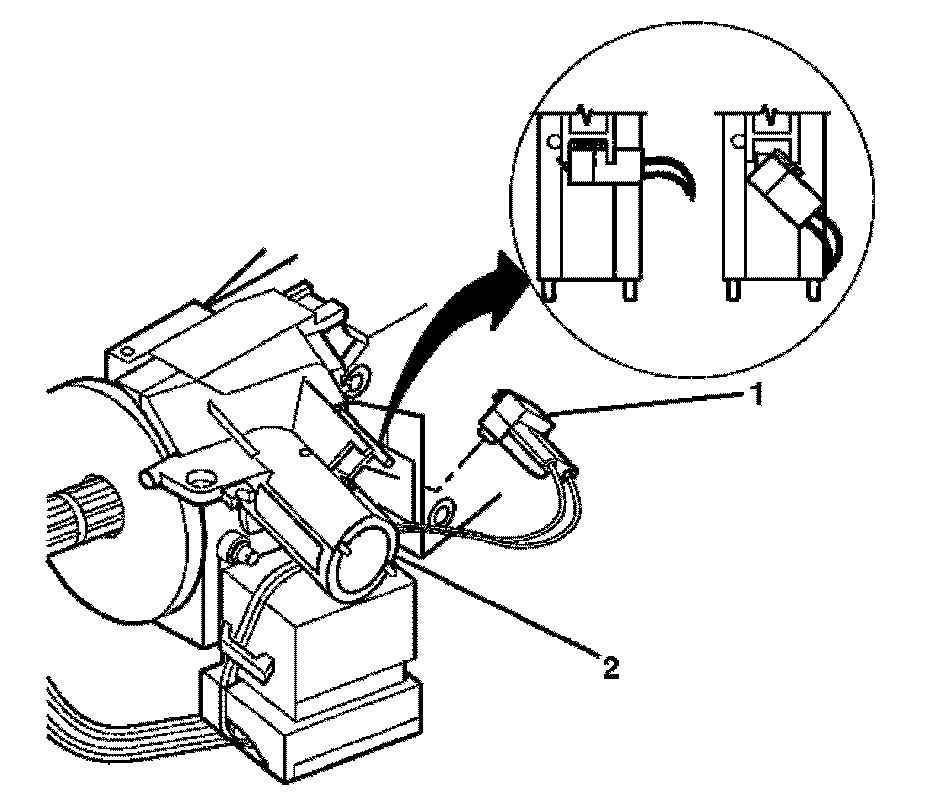 1

2