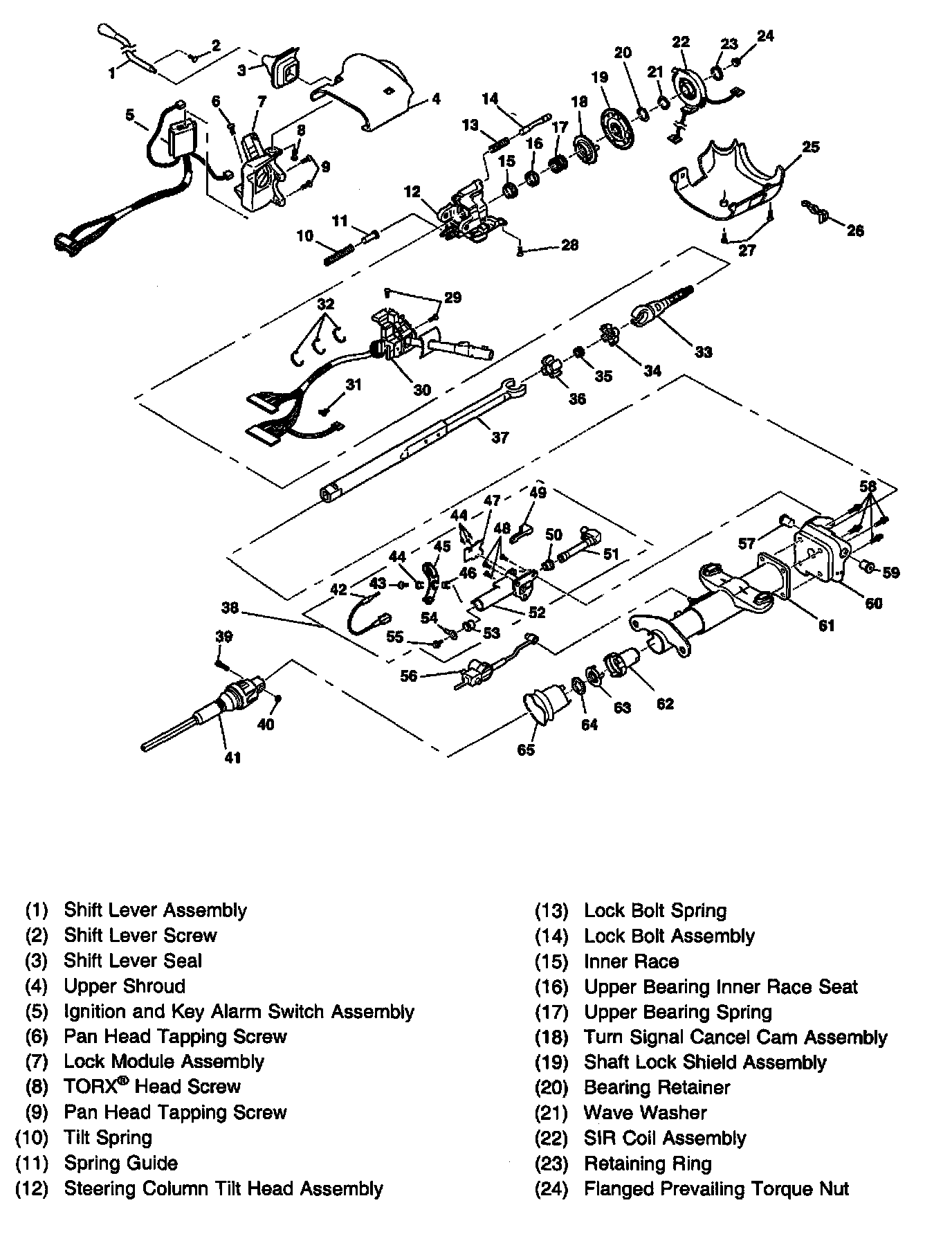 1 2 3 4 5 6 7 8 9 10 11 12 13 14 15 16 17 18 19 20 21 22 23 24 25 26 27 28 29 30 31 32 33 34 35 36 37 38 39 40 41 42 43 44 44 45 46 47 48 49 50 51 52 53 54 55 56 57 58 59 60 61 62 63 64 65

(1) Shift Lever Assembly
(2) Shift Lever Screw
(3) Shift Lever Seal
(4) Upper Shroud
(5) Ignition and Key Alarm Switch Assembly
(6) Pan Head Tapping Screw
(7) Lock Module Assembly
(8) TORX® Head Screw
(9) Pan Head Tapping Screw
(10) Tilt Spring
(11) Spring Guide
(12) Steering Column Tilt Head Assembly

(13) Lock Bolt Spring
(14) Lock Bolt Assembly
(15) Inner Race
(16) Upper Bearing Inner Race Seat
(17) Upper Bearing Spring
(18) Turn Signal Cancel Cam Assembly
(19) Shaft Lock Shield Assembly
(20) Bearing Retainer
(21) Wave Washer
(22) SIR Coil Assembly
(23) Retaining Ring
(24) Flanged Prevailing Torque Nut