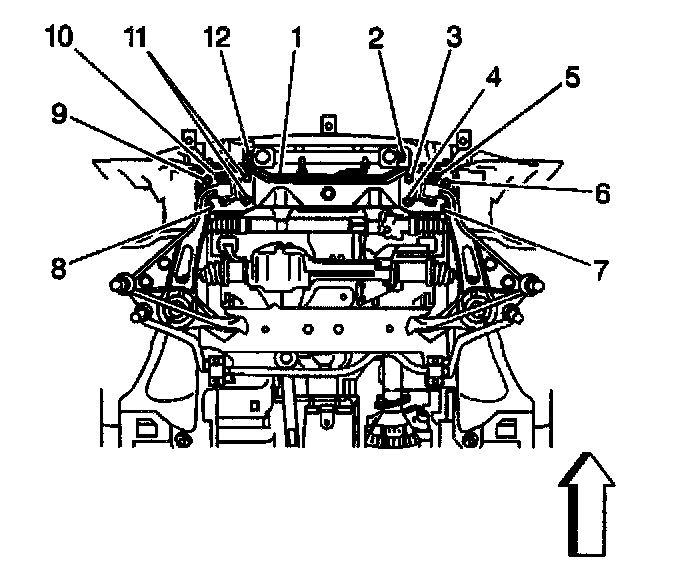 10
11
12
1
2
3
4
5
9
6
8
7