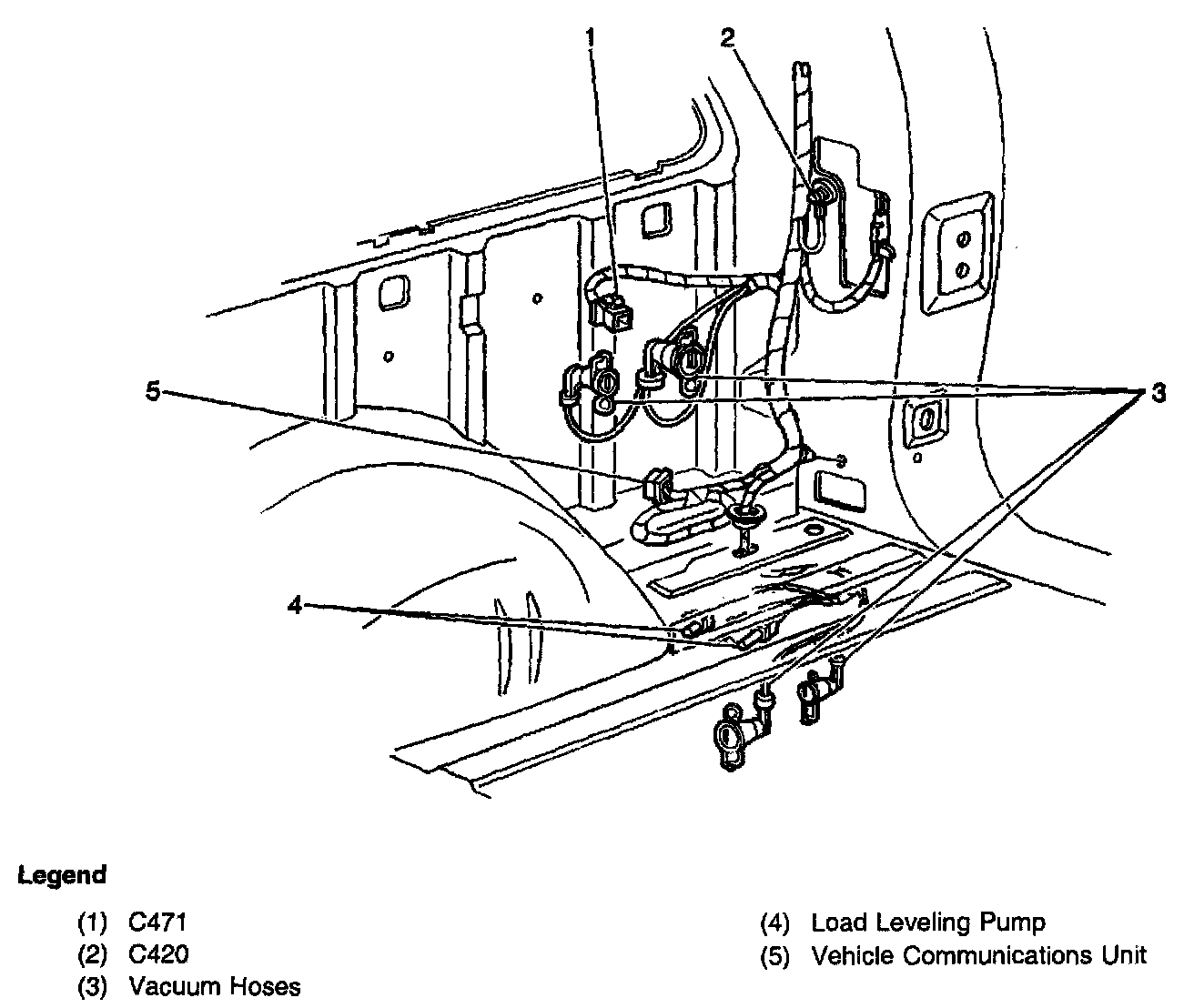 1
2
5
3
4

Legend

(1) C471
(2) C420
(3) Vacuum Hoses

(4) Load Leveling Pump
(5) Vehicle Communications Unit