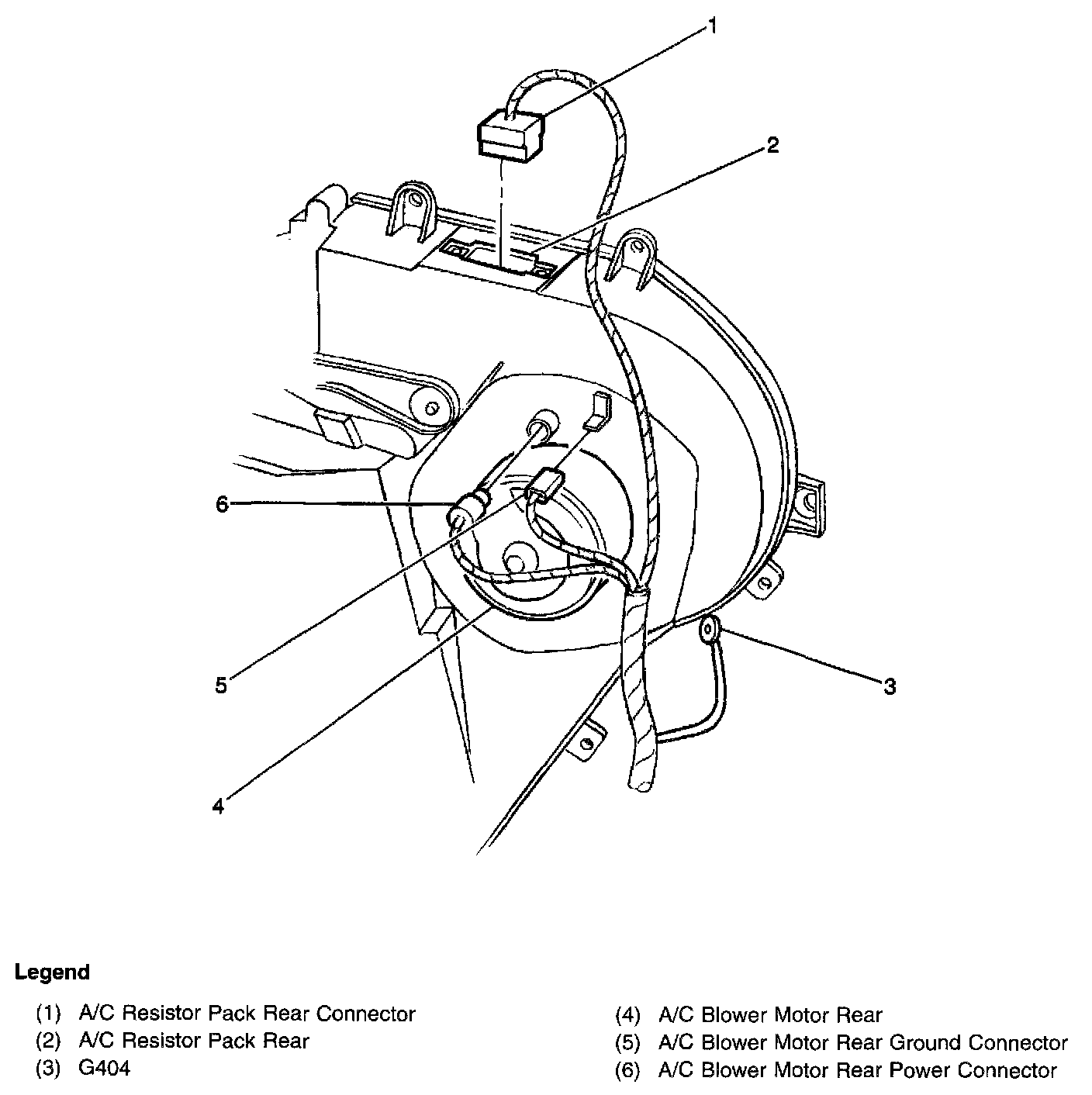 1
2
6
5
4
3

Legend

(1) A/C Resistor Pack Rear Connector
(2) A/C Resistor Pack Rear
(3) G404

(4) A/C Blower Motor Rear
(5) A/C Blower Motor Rear Ground Connector
(6) A/C Blower Motor Rear Power Connector