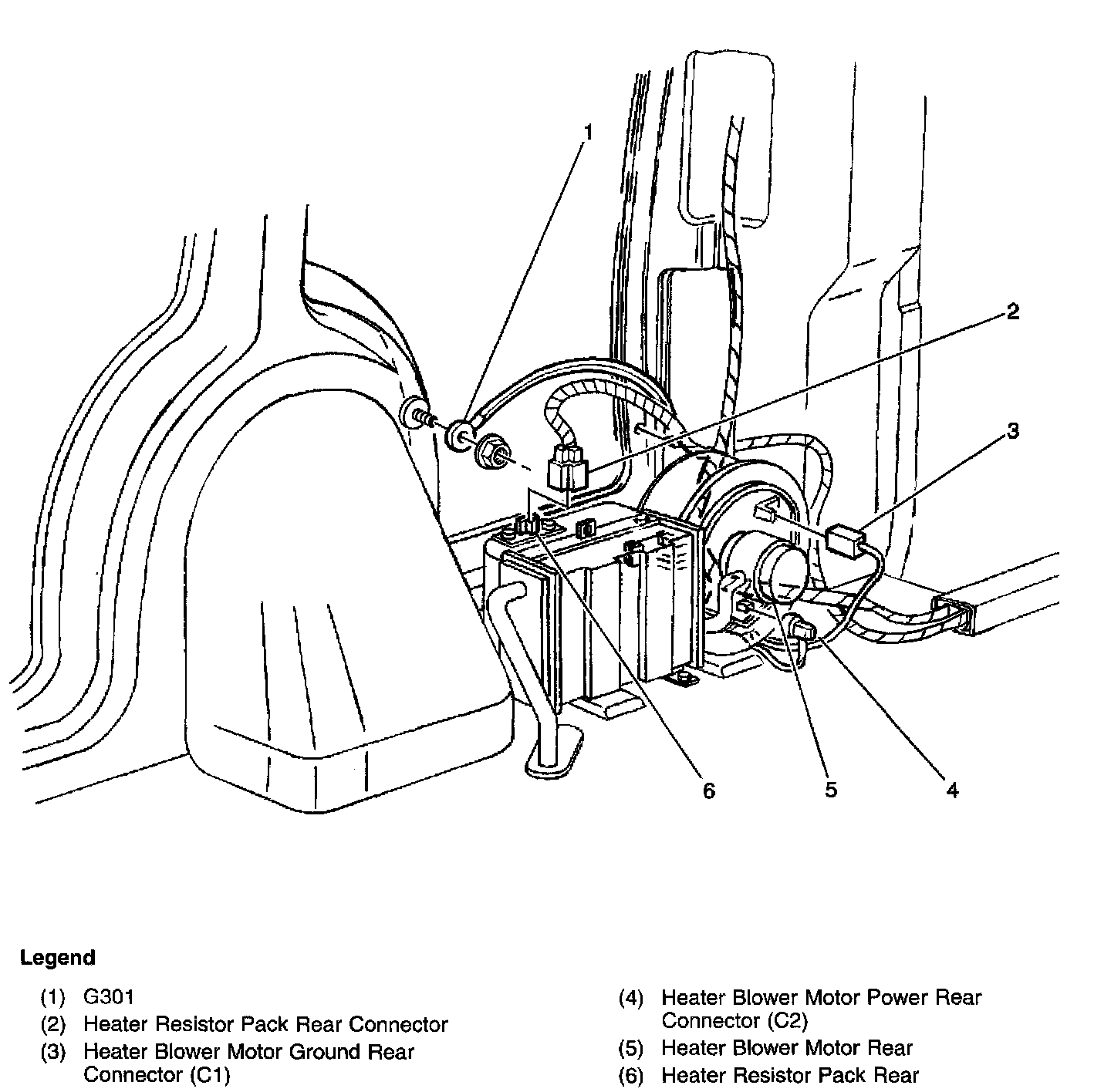 1
2
3
6
5
4

Legend

(1) G301
(2) Heater Resistor Pack Rear Connector
(3) Heater Blower Motor Ground Rear Connector (C1)

(4) Heater Blower Motor Power Rear Connector (C2)
(5) Heater Blower Motor Rear
(6) Heater Resistor Pack Rear