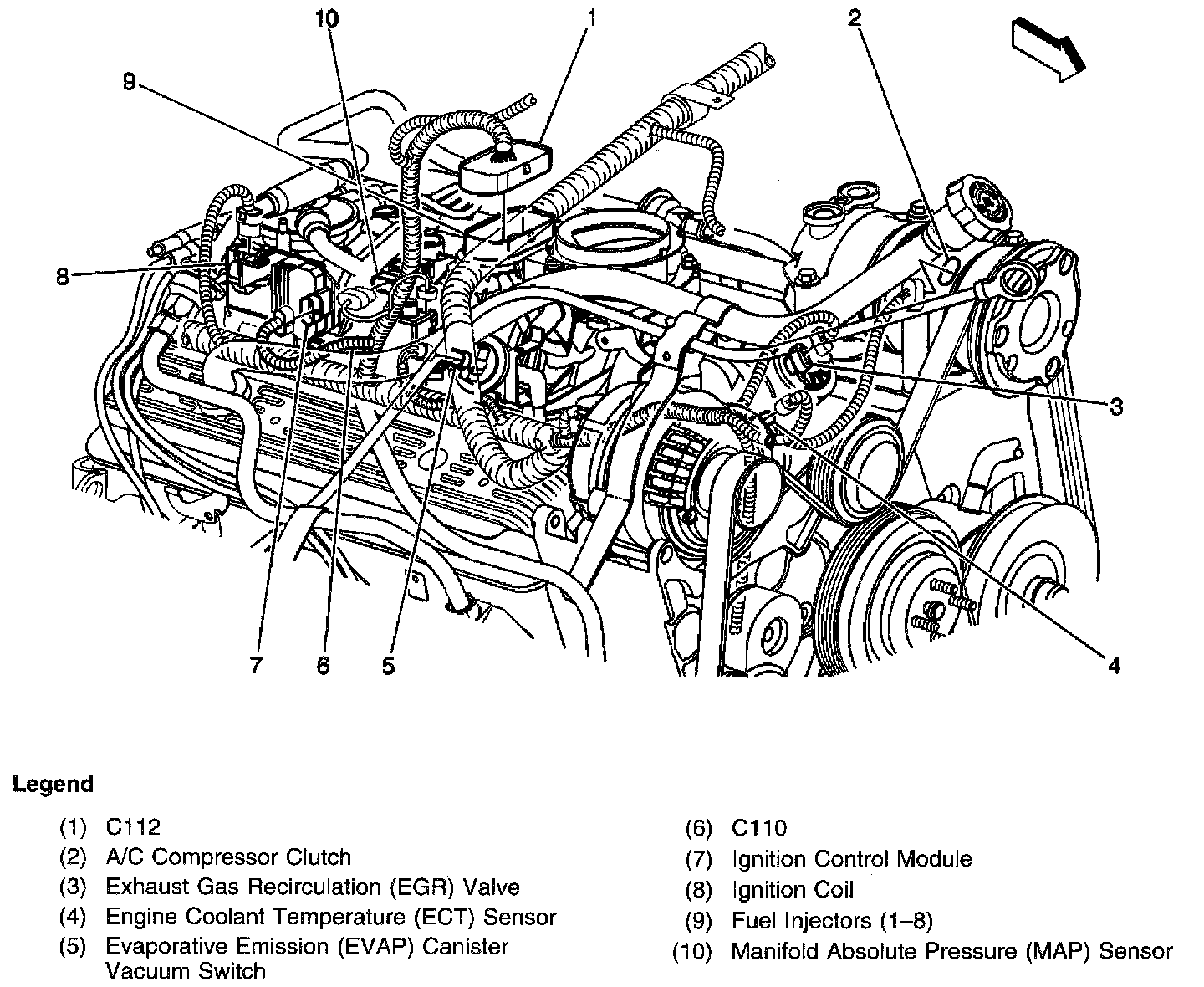 10
1
2
9
8
3
7
6
5
4

Legend

(1) C112
(2) A/C Compressor Clutch
(3) Exhaust Gas Recirculation (EGR) Valve
(4) Engine Coolant Temperature (ECT) Sensor
(5) Evaporative Emission (EVAP) Canister Vacuum Switch

(6) C110
(7) Ignition Control Module
(8) Ignition Coil
(9) Fuel Injectors (1–8)
(10) Manifold Absolute Pressure (MAP) Sensor