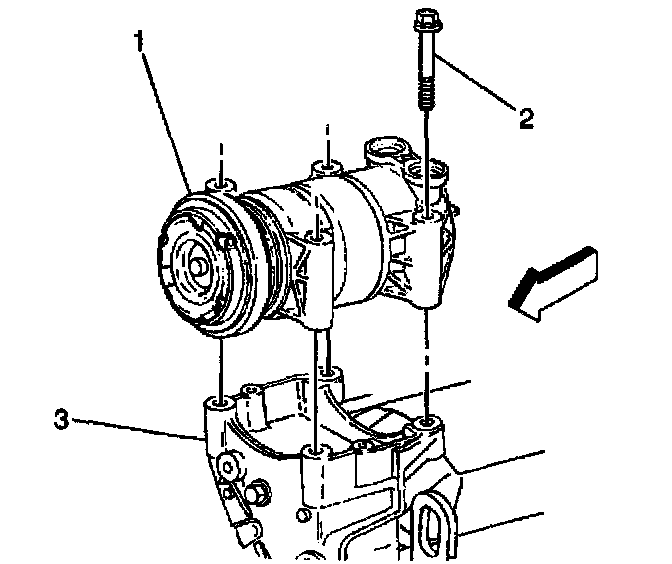 1
2
3