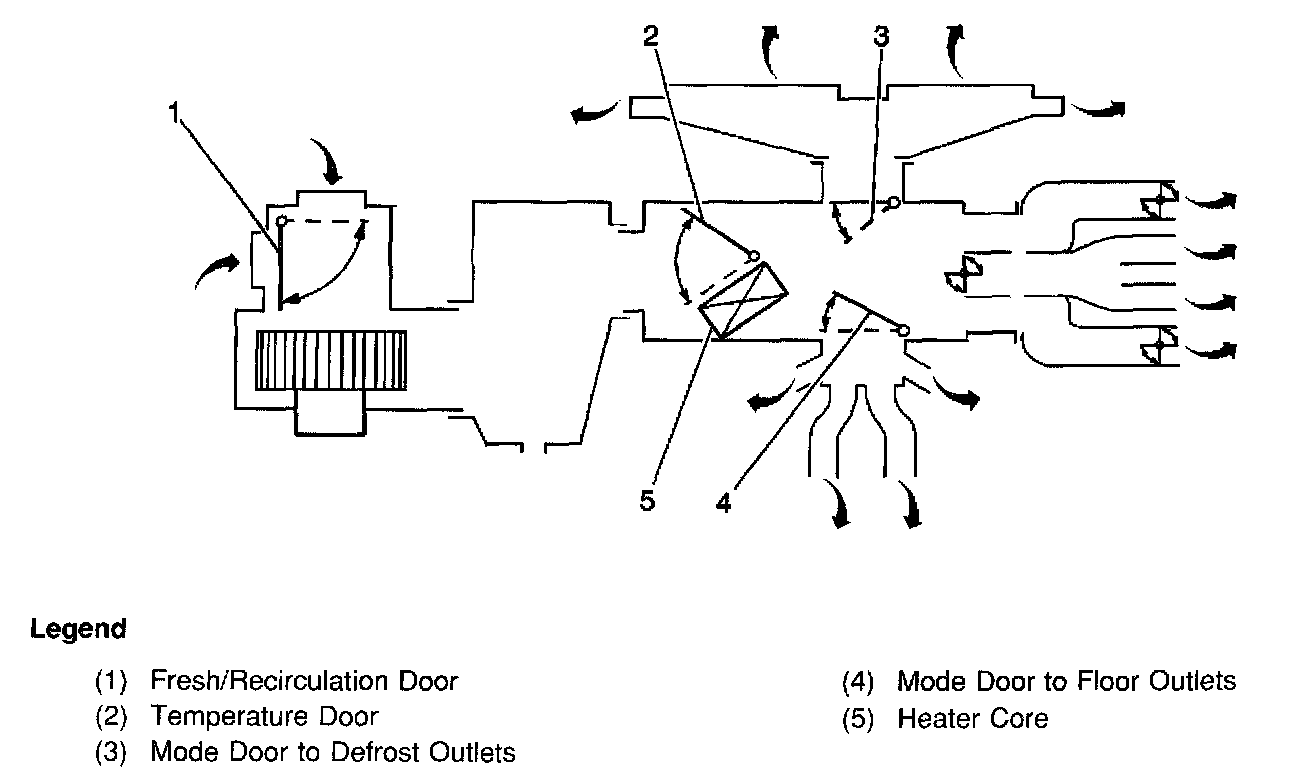 2
3
1
5
4

Legend

(1) Fresh/Recirculation Door
(2) Temperature Door
(3) Mode Door to Defrost Outlets

(4) Mode Door to Floor Outlets
(5) Heater Core