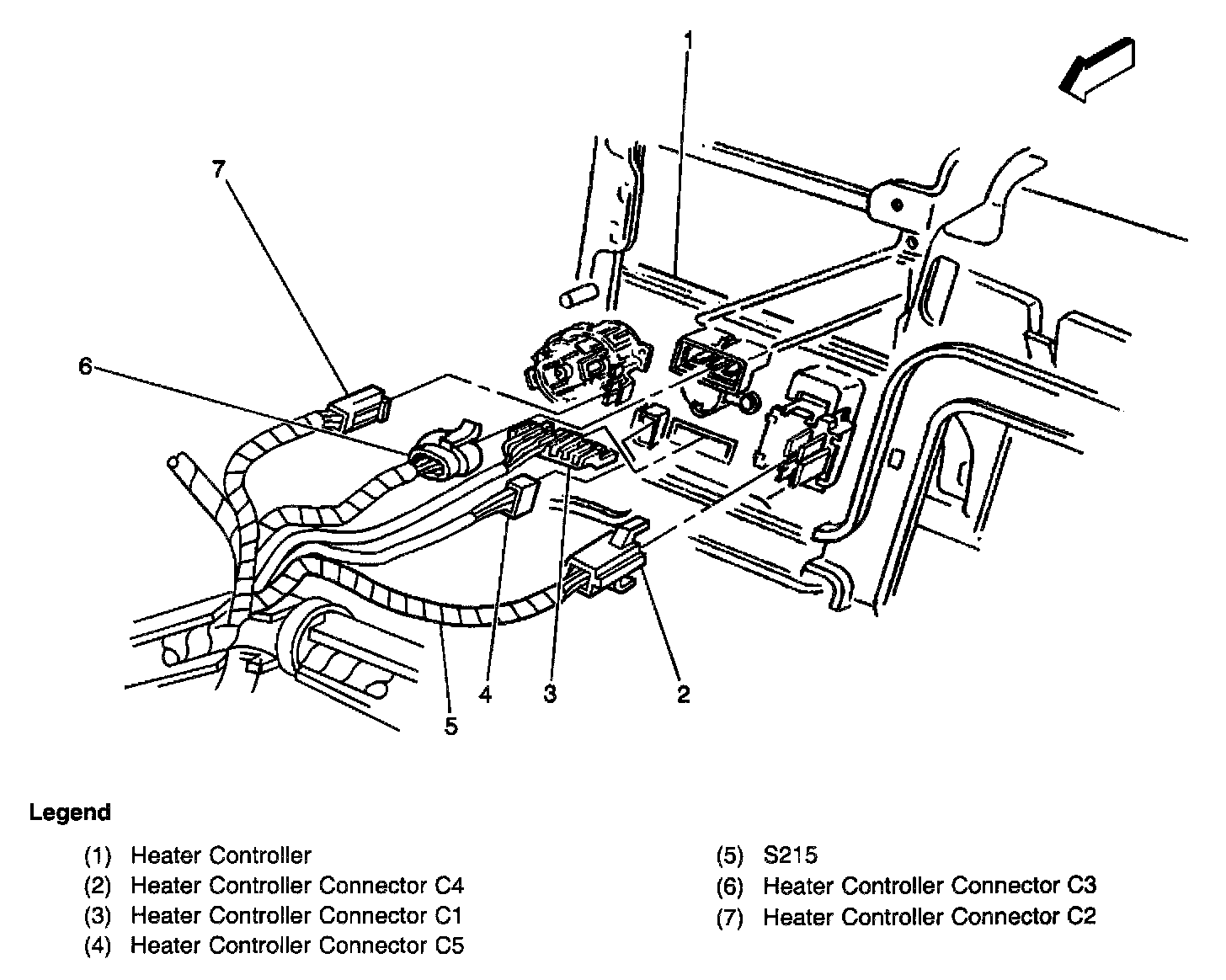 1

7

6

4

3

2

5

Legend

(1) Heater Controller
(2) Heater Controller Connector C4
(3) Heater Controller Connector C1
(4) Heater Controller Connector C5

(5) S215
(6) Heater Controller Connector C3
(7) Heater Controller Connector C2