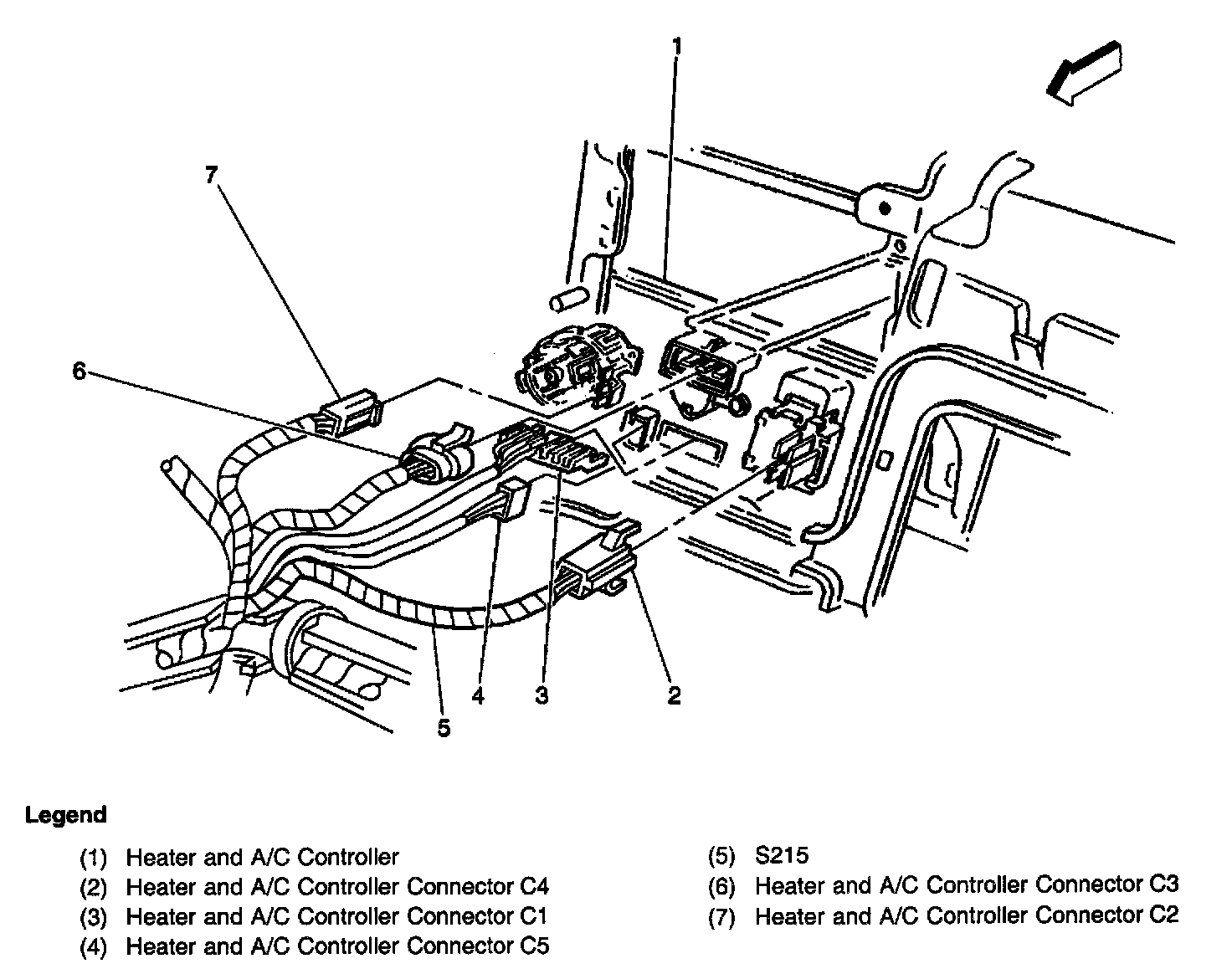 1
7
6
4
3
2
5

Legend

(1) Heater and A/C Controller
(2) Heater and A/C Controller Connector C4
(3) Heater and A/C Controller Connector C1
(4) Heater and A/C Controller Connector C5

(5) S215
(6) Heater and A/C Controller Connector C3
(7) Heater and A/C Controller Connector C2