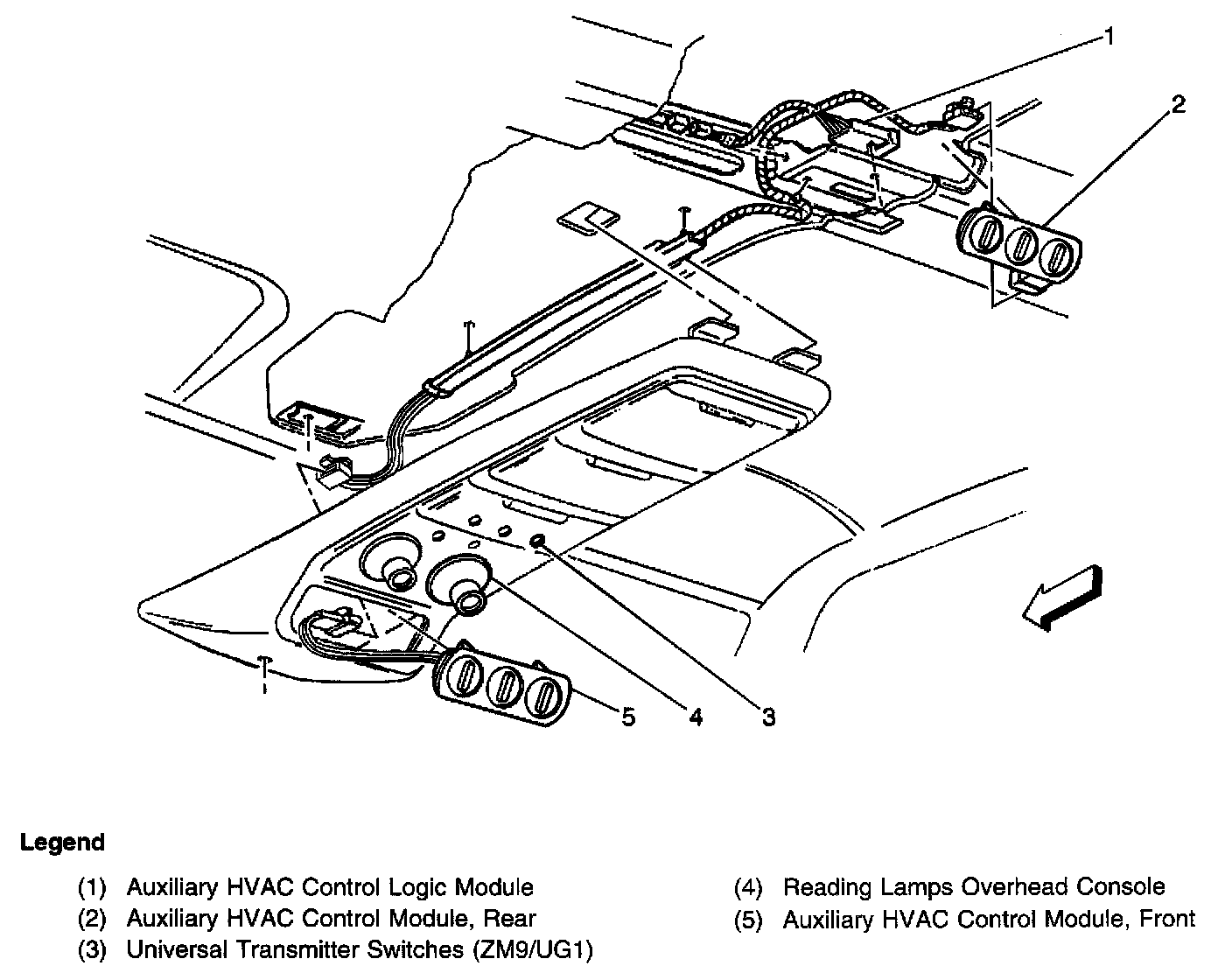 1
2
5
4
3

Legend

(1) Auxiliary HVAC Control Logic Module
(2) Auxiliary HVAC Control Module, Rear
(3) Universal Transmitter Switches (ZM9/UG1)

(4) Reading Lamps Overhead Console
(5) Auxiliary HVAC Control Module, Front