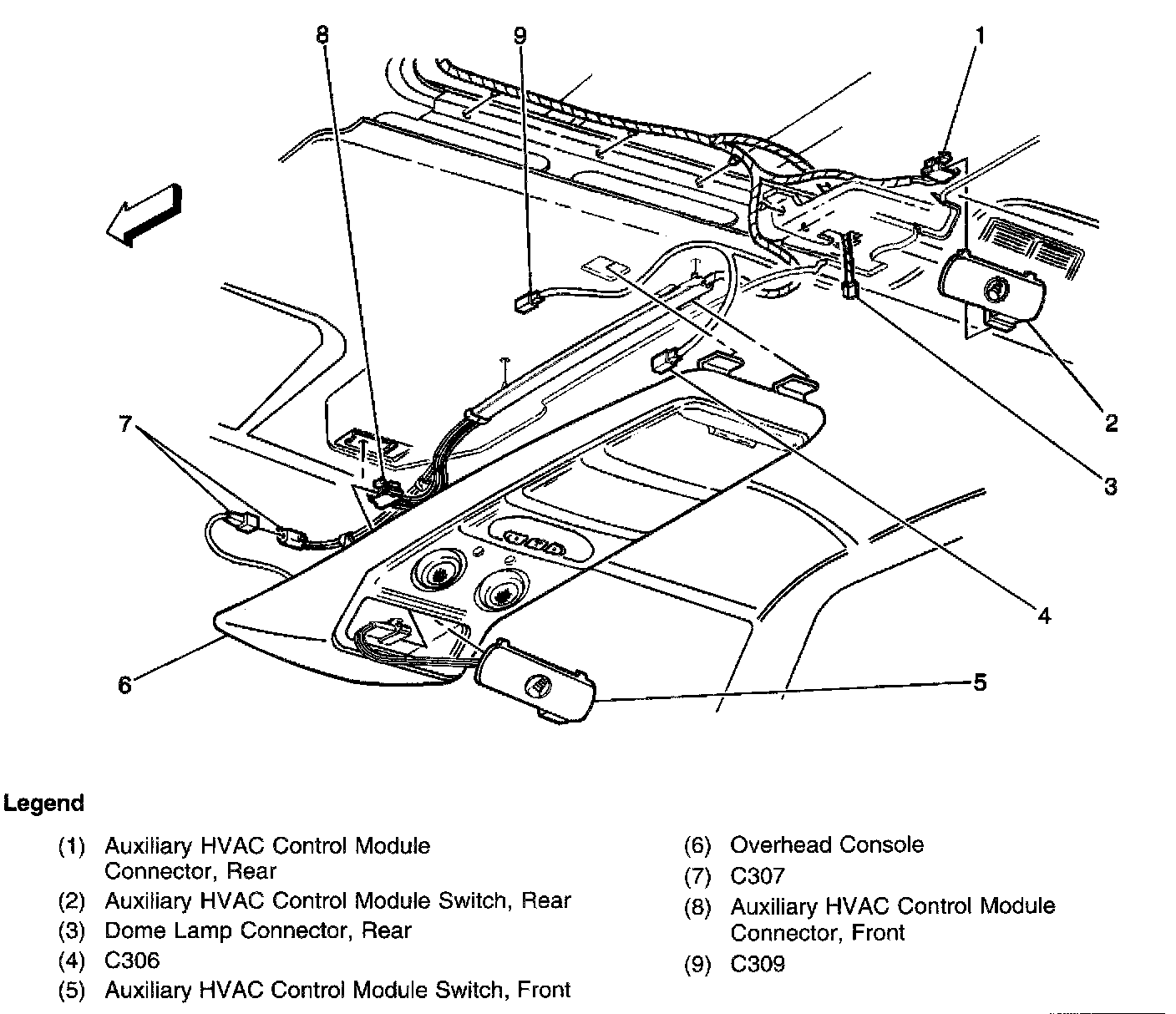 8
9
1
7
2
3
4
6
5

Legend

(1) Auxiliary HVAC Control Module Connector, Rear
(2) Auxiliary HVAC Control Module Switch, Rear
(3) Dome Lamp Connector, Rear
(4) C306
(5) Auxiliary HVAC Control Module Switch, Front

(6) Overhead Console
(7) C307
(8) Auxiliary HVAC Control Module Connector, Front
(9) C309