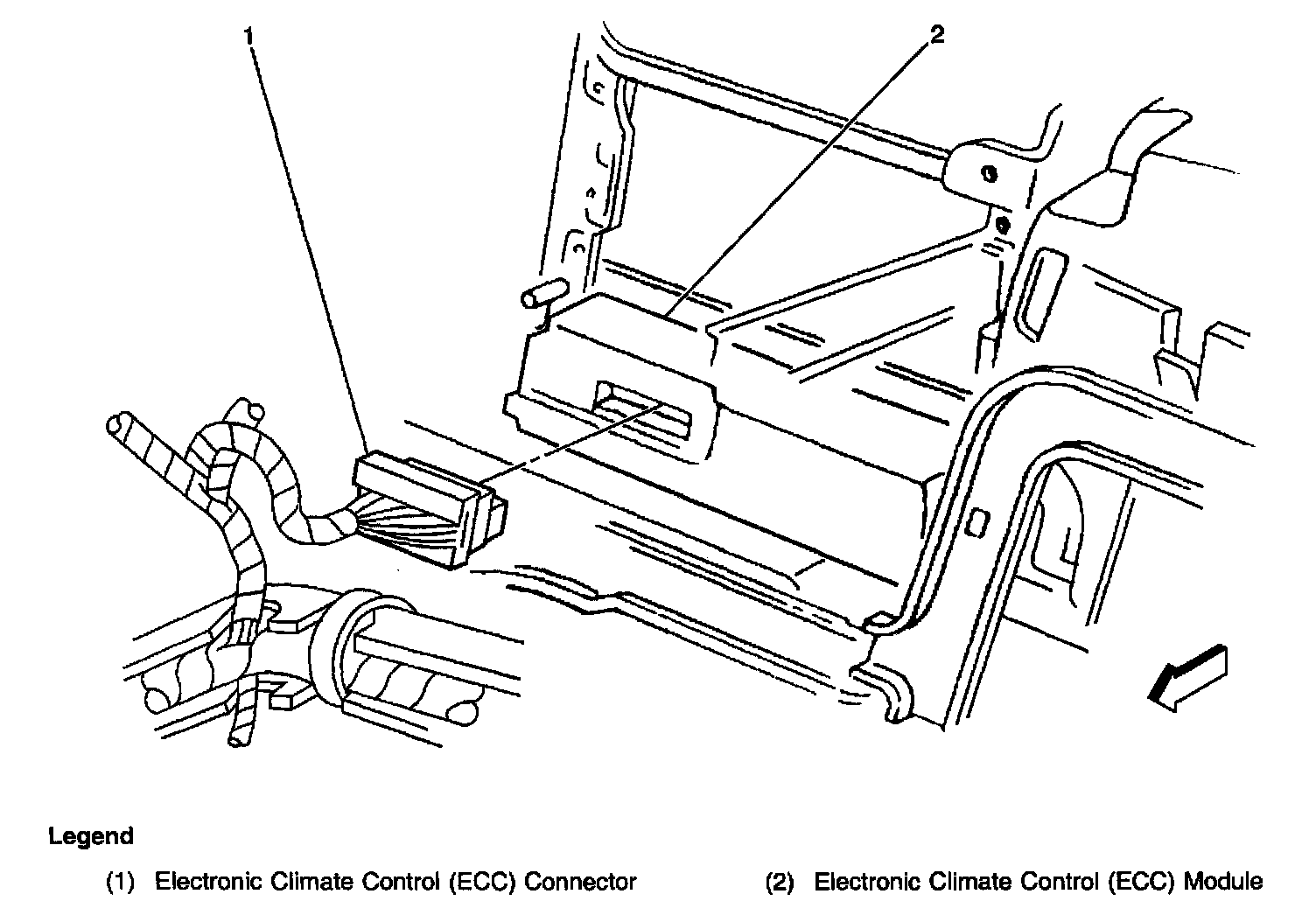 1

2

Legend

(1) Electronic Climate Control (ECC) Connector

(2) Electronic Climate Control (ECC) Module