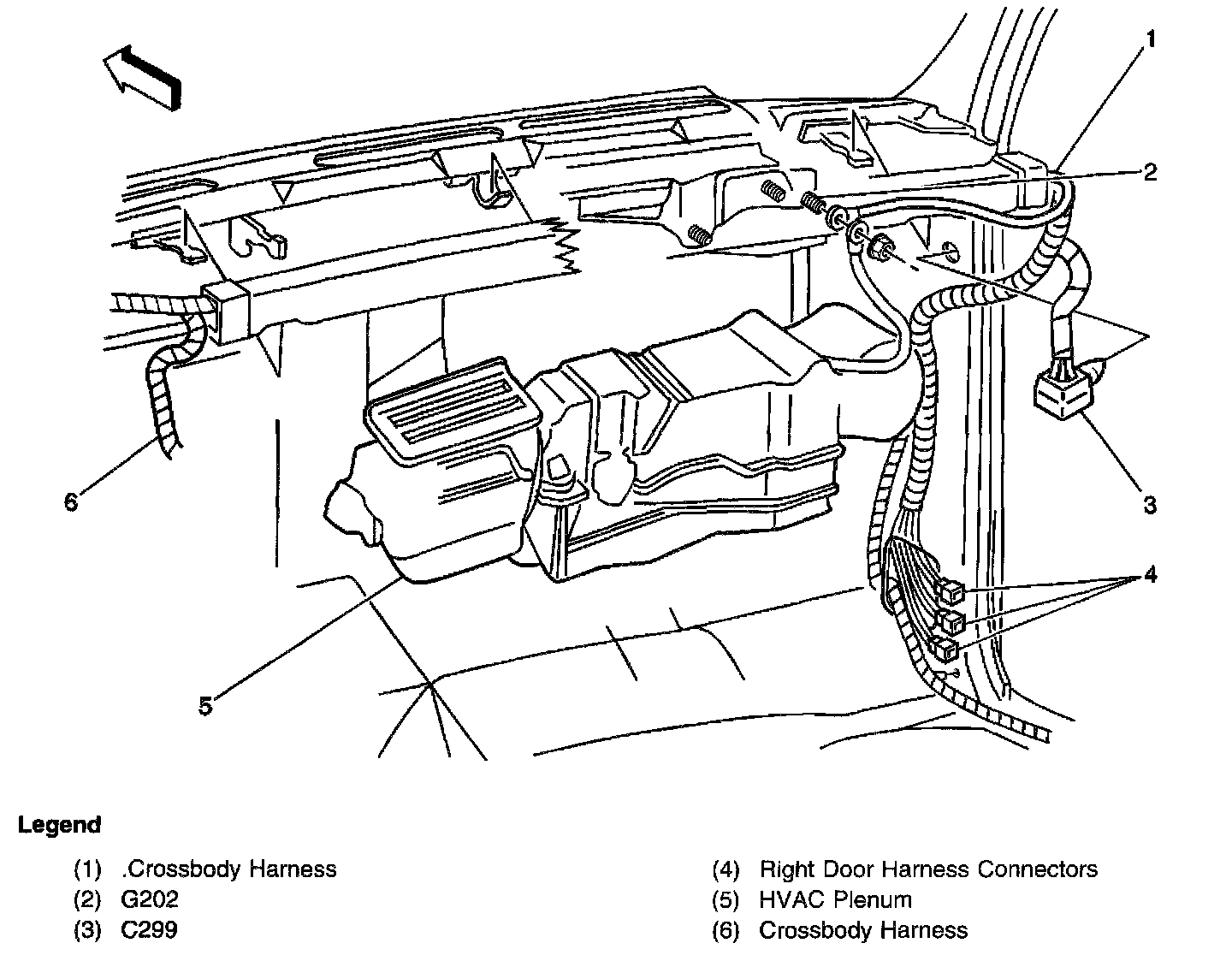 1
2
3
4
5
6

Legend

(1) .Crossbody Harness
(2) G202
(3) C299

(4) Right Door Harness Connectors
(5) HVAC Plenum
(6) Crossbody Harness