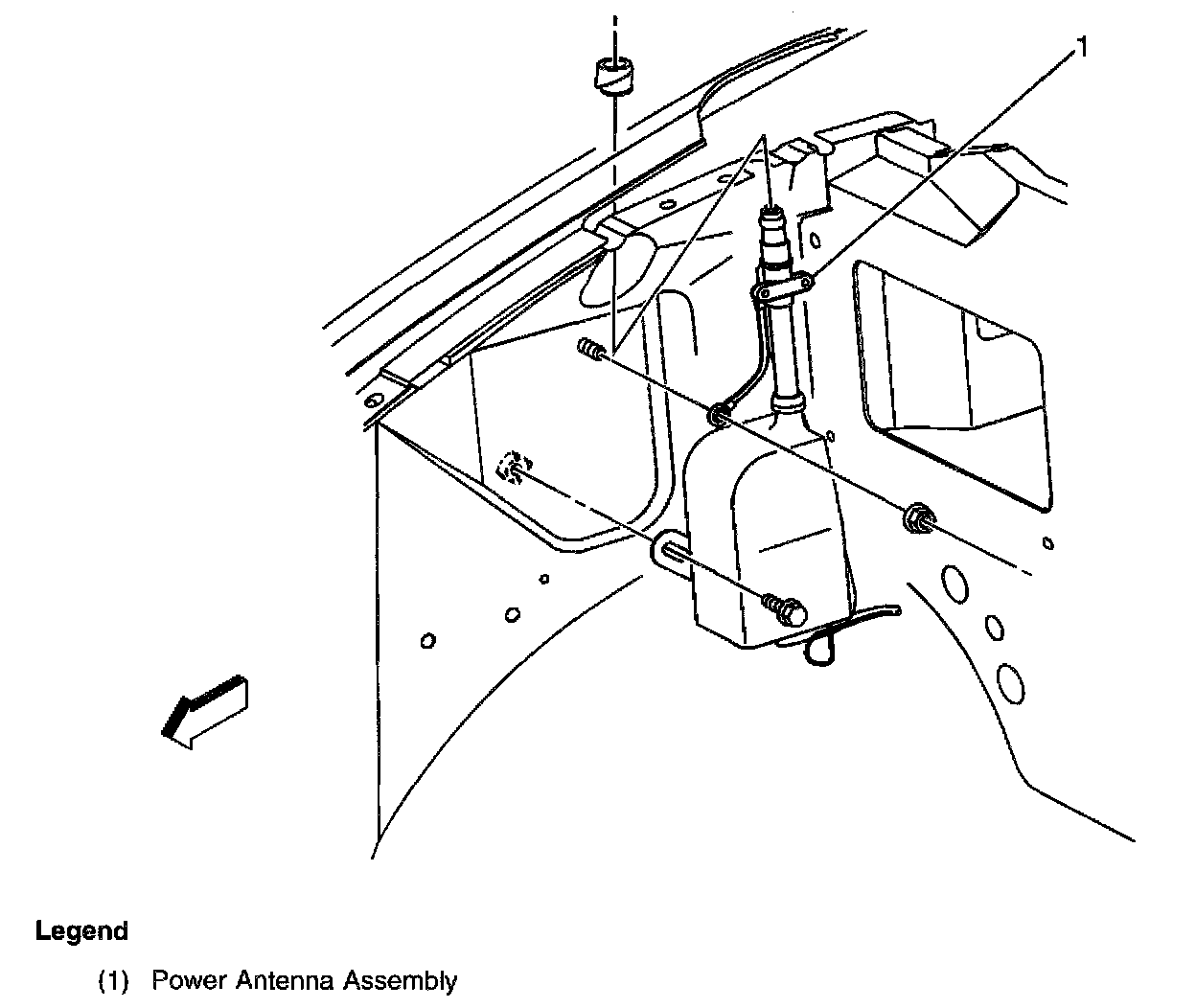 1

Legend

(1) Power Antenna Assembly