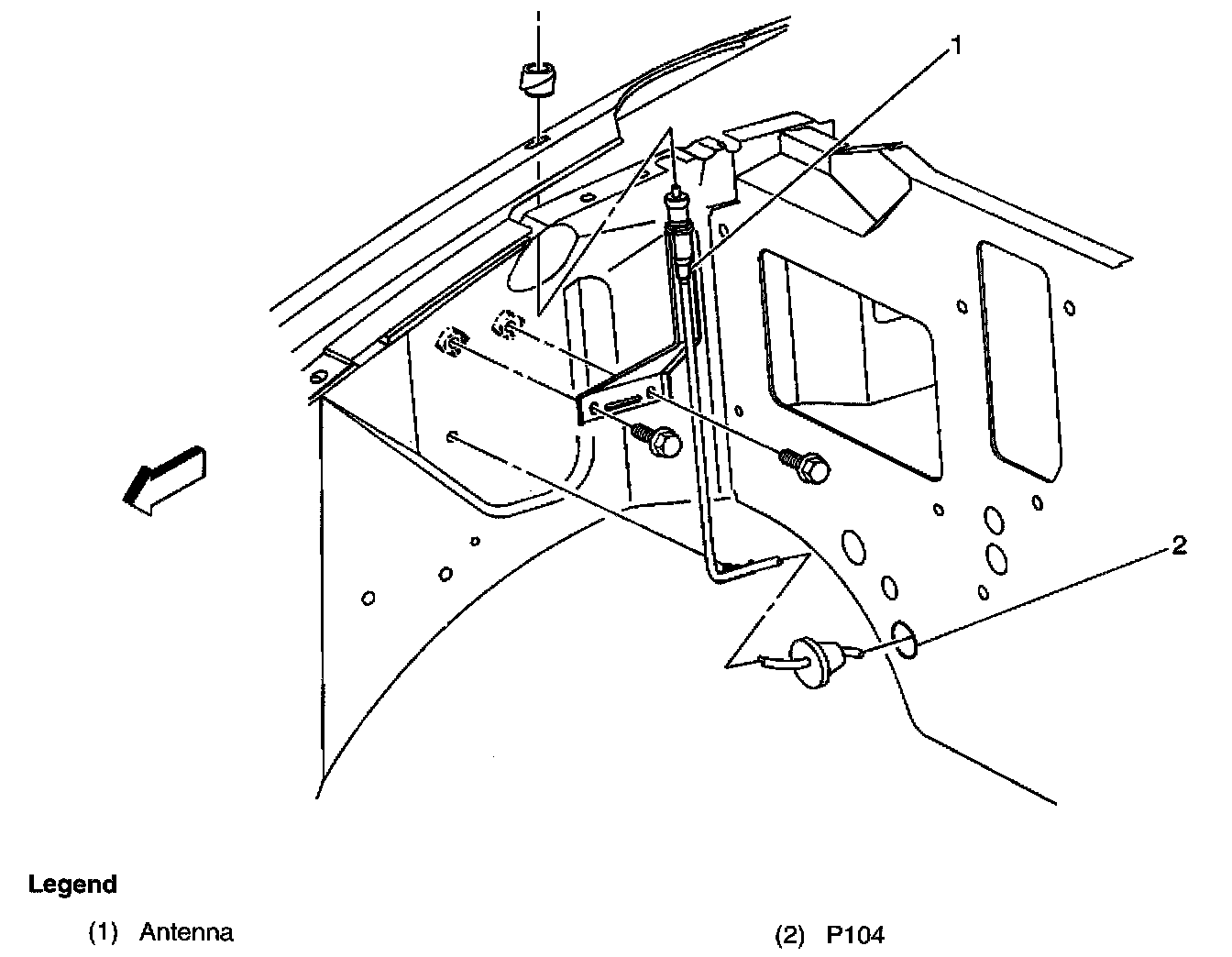 1

2

Legend

(1) Antenna

(2) P104