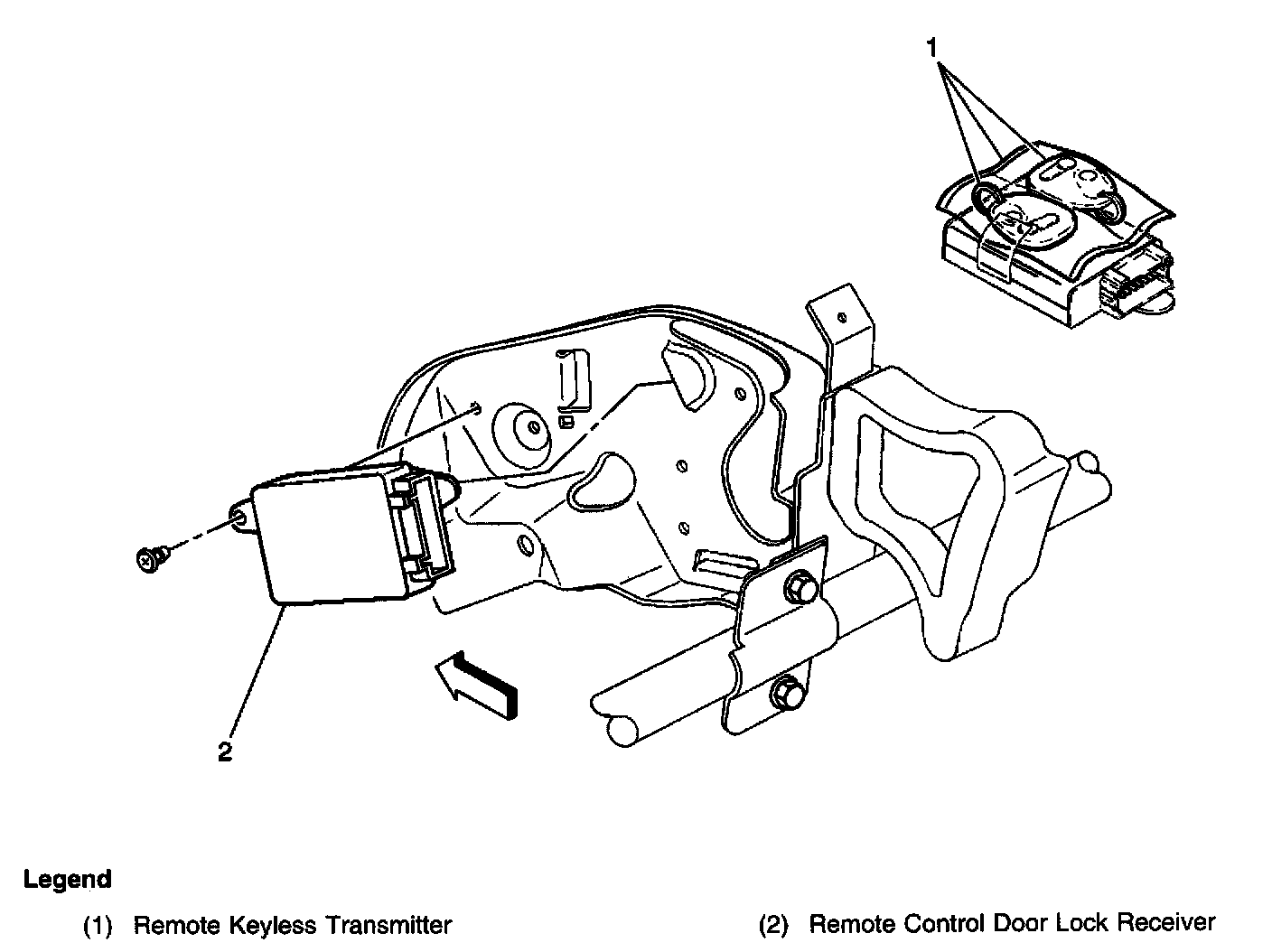 1

2

Legend

(1) Remote Keyless Transmitter

(2) Remote Control Door Lock Receiver