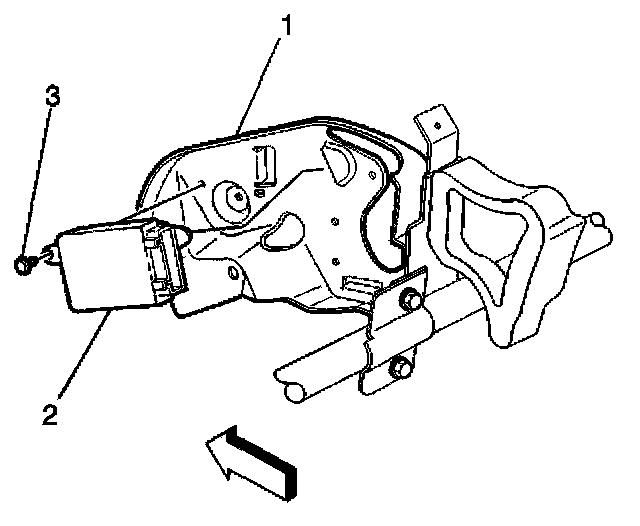 1
3
2