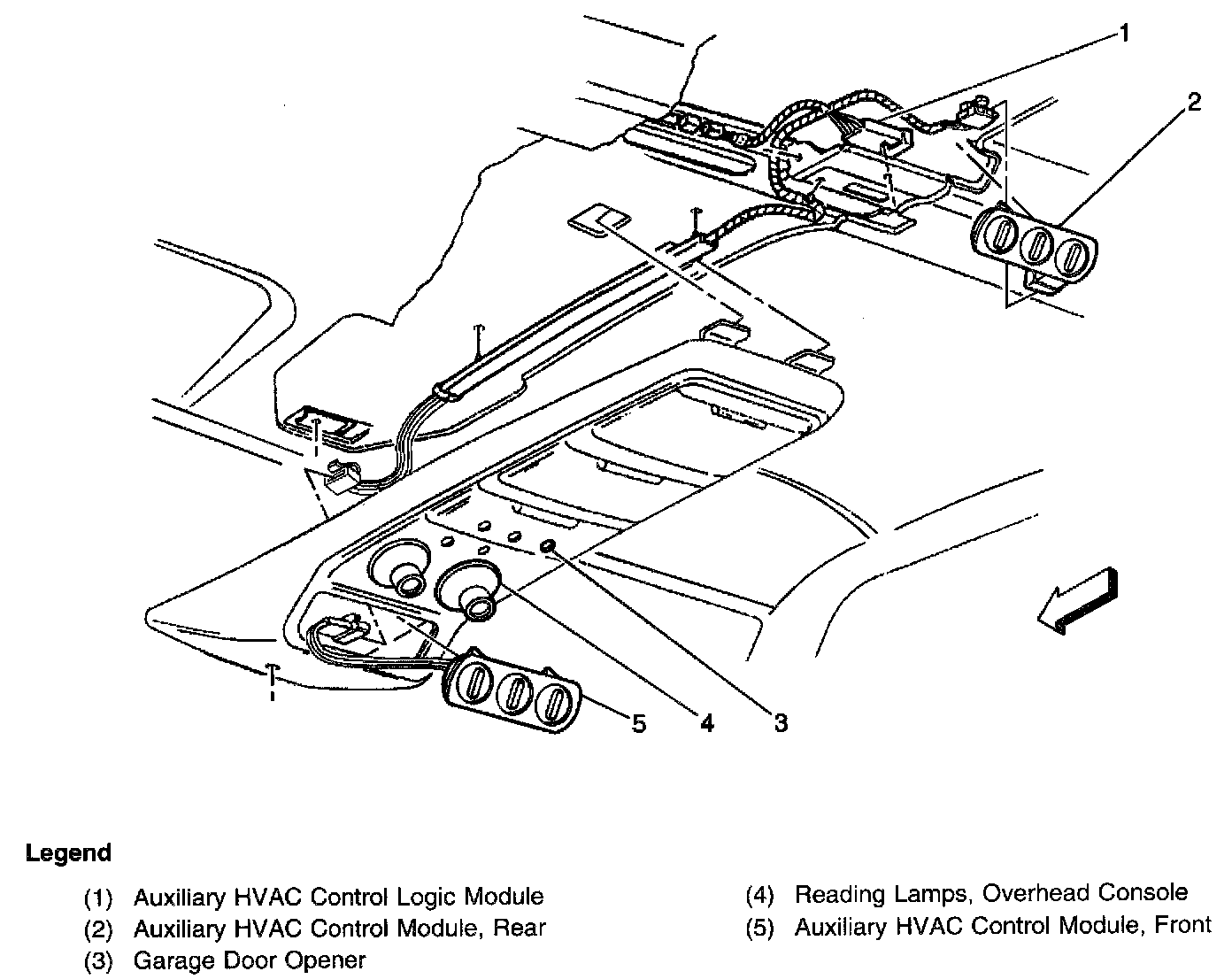 1
2
5
4
3

Legend

(1) Auxiliary HVAC Control Logic Module
(2) Auxiliary HVAC Control Module, Rear
(3) Garage Door Opener

(4) Reading Lamps, Overhead Console
(5) Auxiliary HVAC Control Module, Front