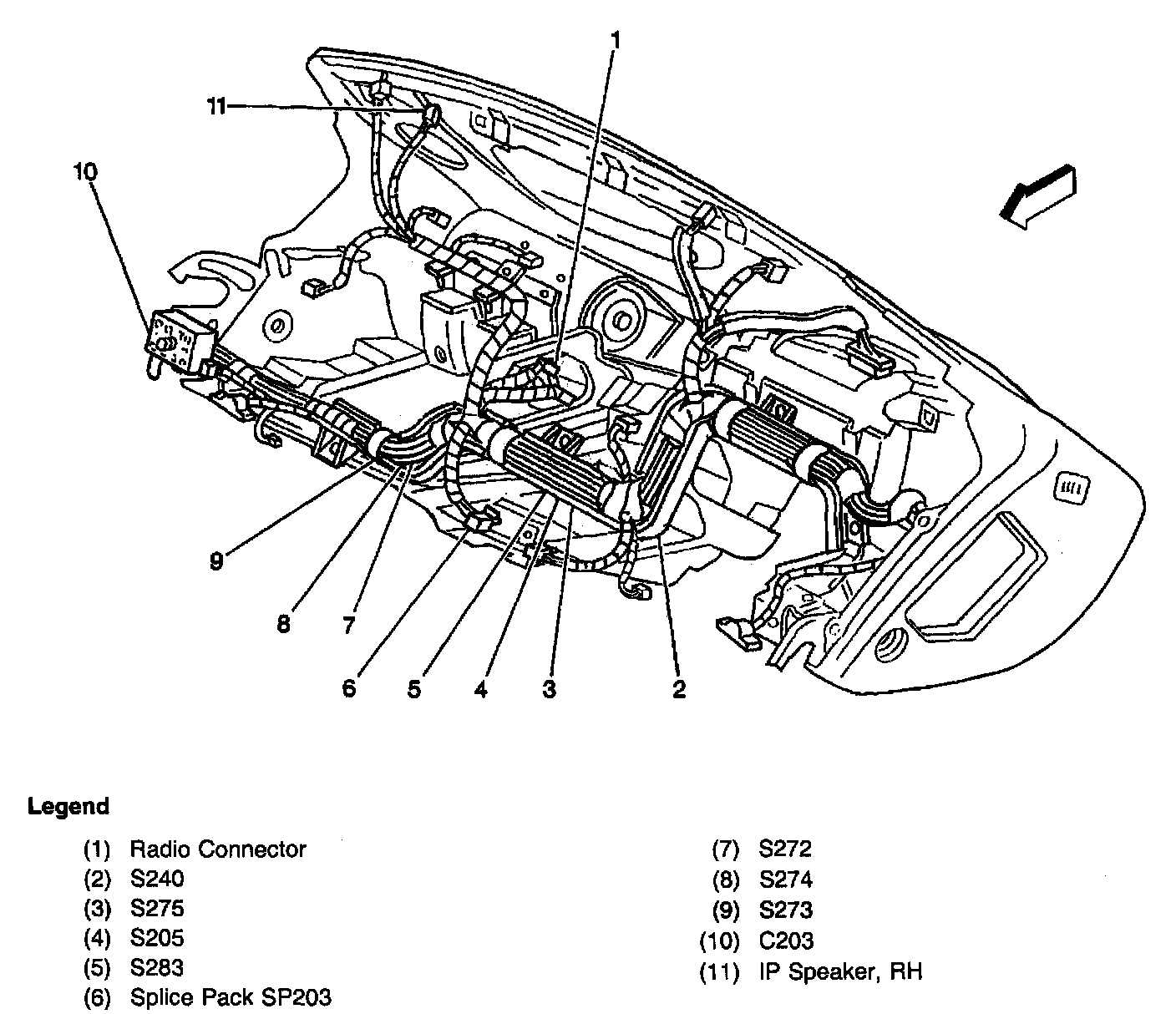 1
11
10
9
8
7
6
5
4
3
2

Legend

(1) Radio Connector
(2) S240
(3) S275
(4) S205
(5) S283
(6) Splice Pack SP203

(7) S272
(8) S274
(9) S273
(10) C203
(11) IP Speaker, RH