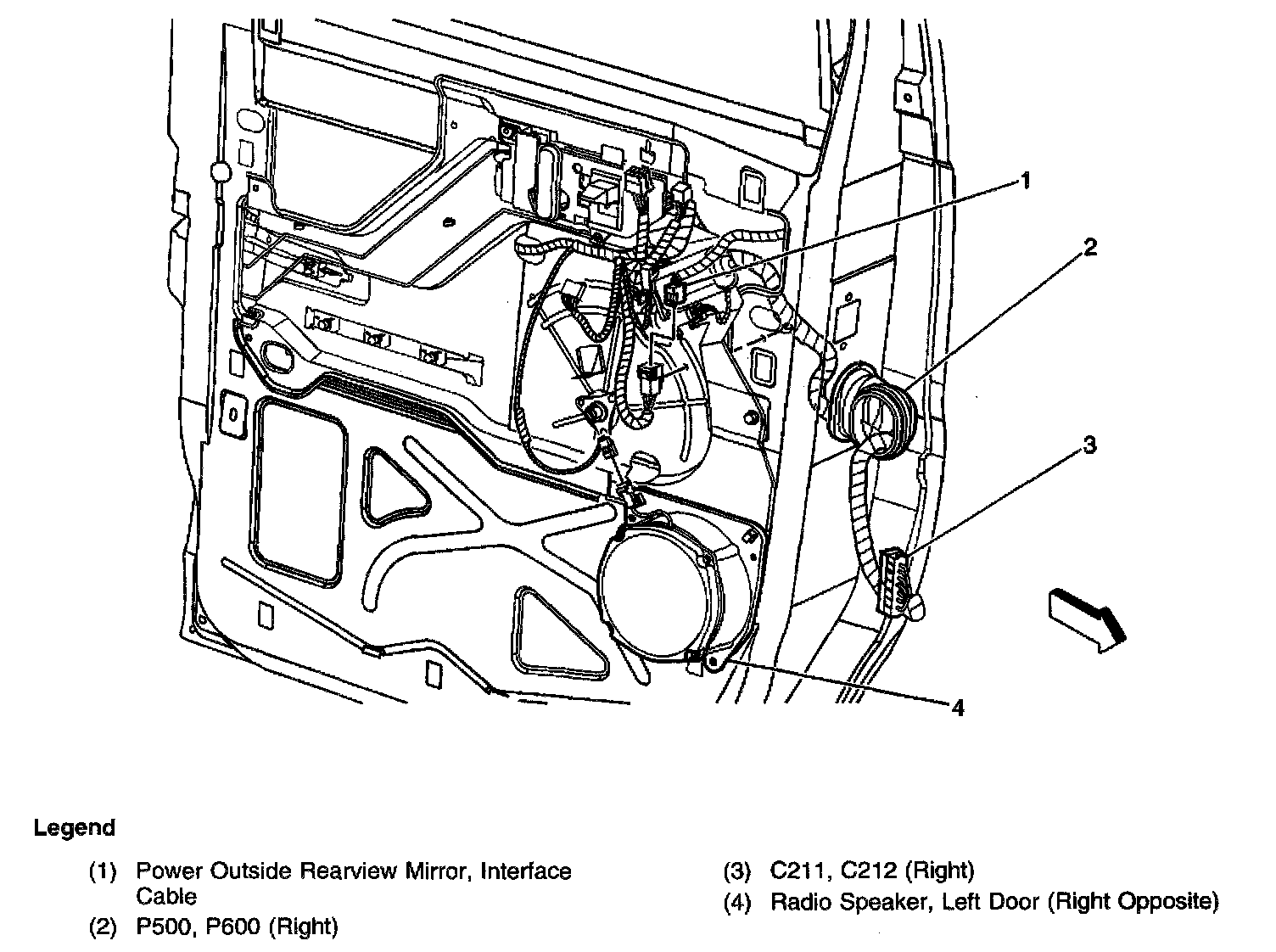 1
2
3
4

Legend

(1) Power Outside Rearview Mirror, Interface Cable
(2) P500, P600 (Right)

(3) C211, C212 (Right)
(4) Radio Speaker, Left Door (Right Opposite)