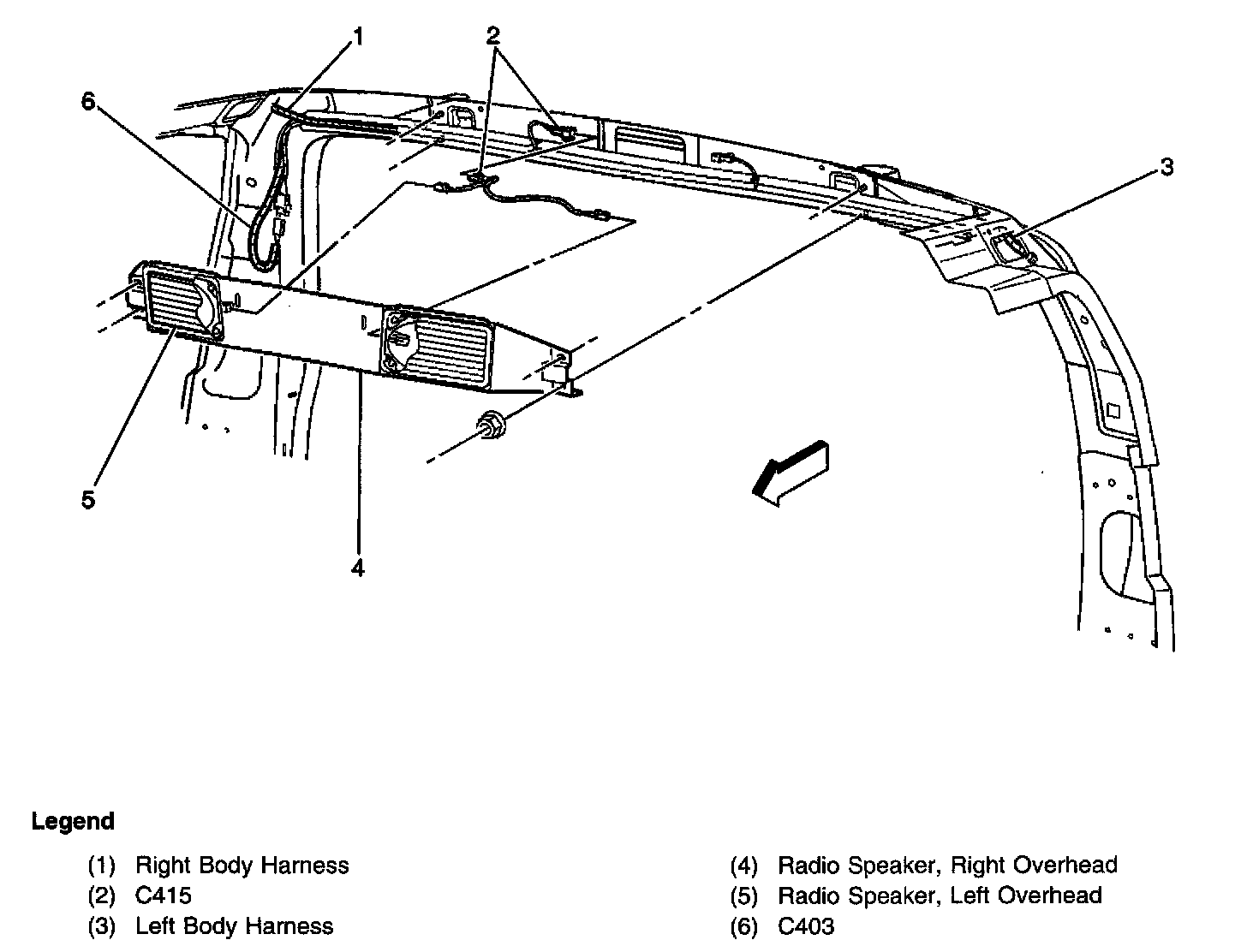 1
2
6
3
5
4

Legend

(1) Right Body Harness
(2) C415
(3) Left Body Harness

(4) Radio Speaker, Right Overhead
(5) Radio Speaker, Left Overhead
(6) C403