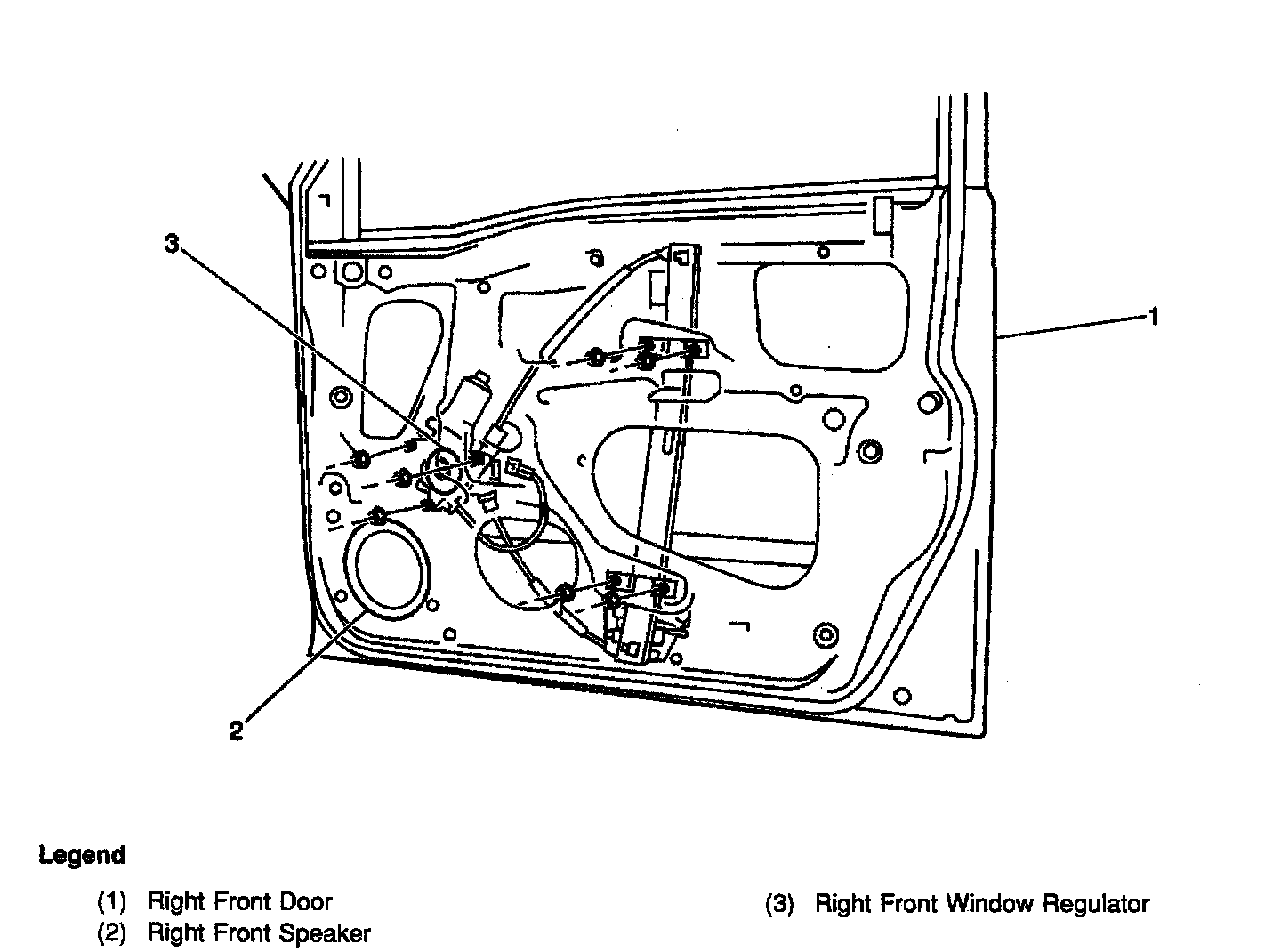 3

1

2

Legend

(1) Right Front Door
(2) Right Front Speaker

(3) Right Front Window Regulator