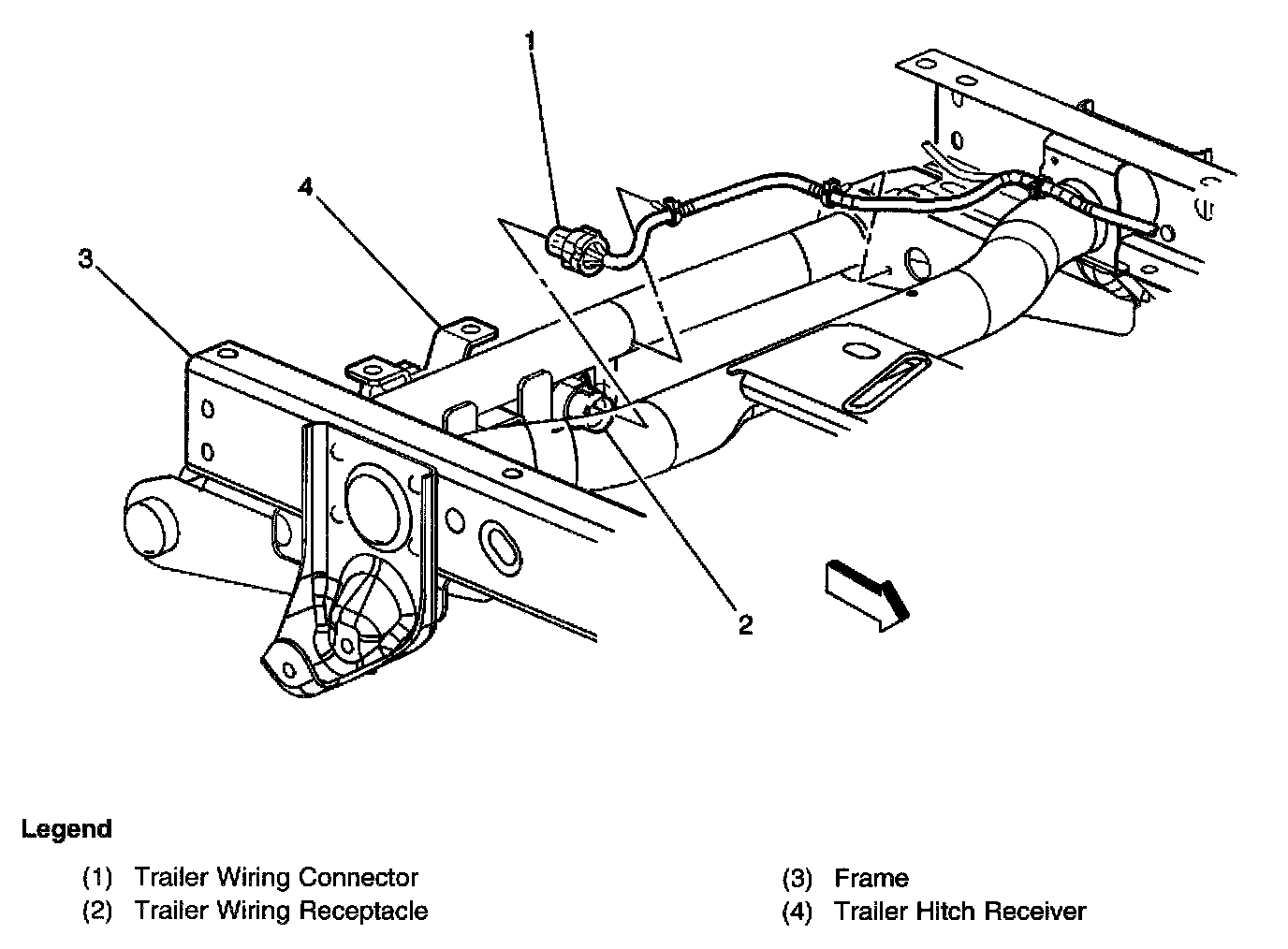 1
4
3
2

Legend

(1) Trailer Wiring Connector
(2) Trailer Wiring Receptacle

(3) Frame
(4) Trailer Hitch Receiver