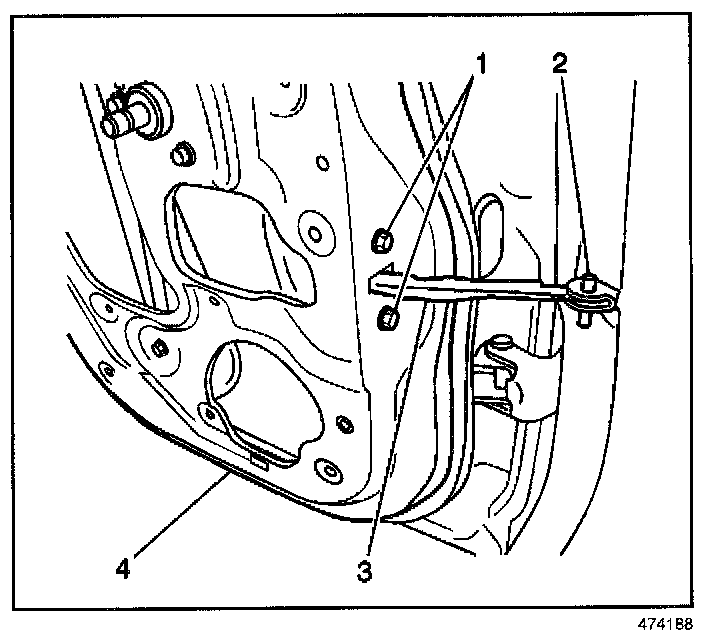 1
2
4
3
474188