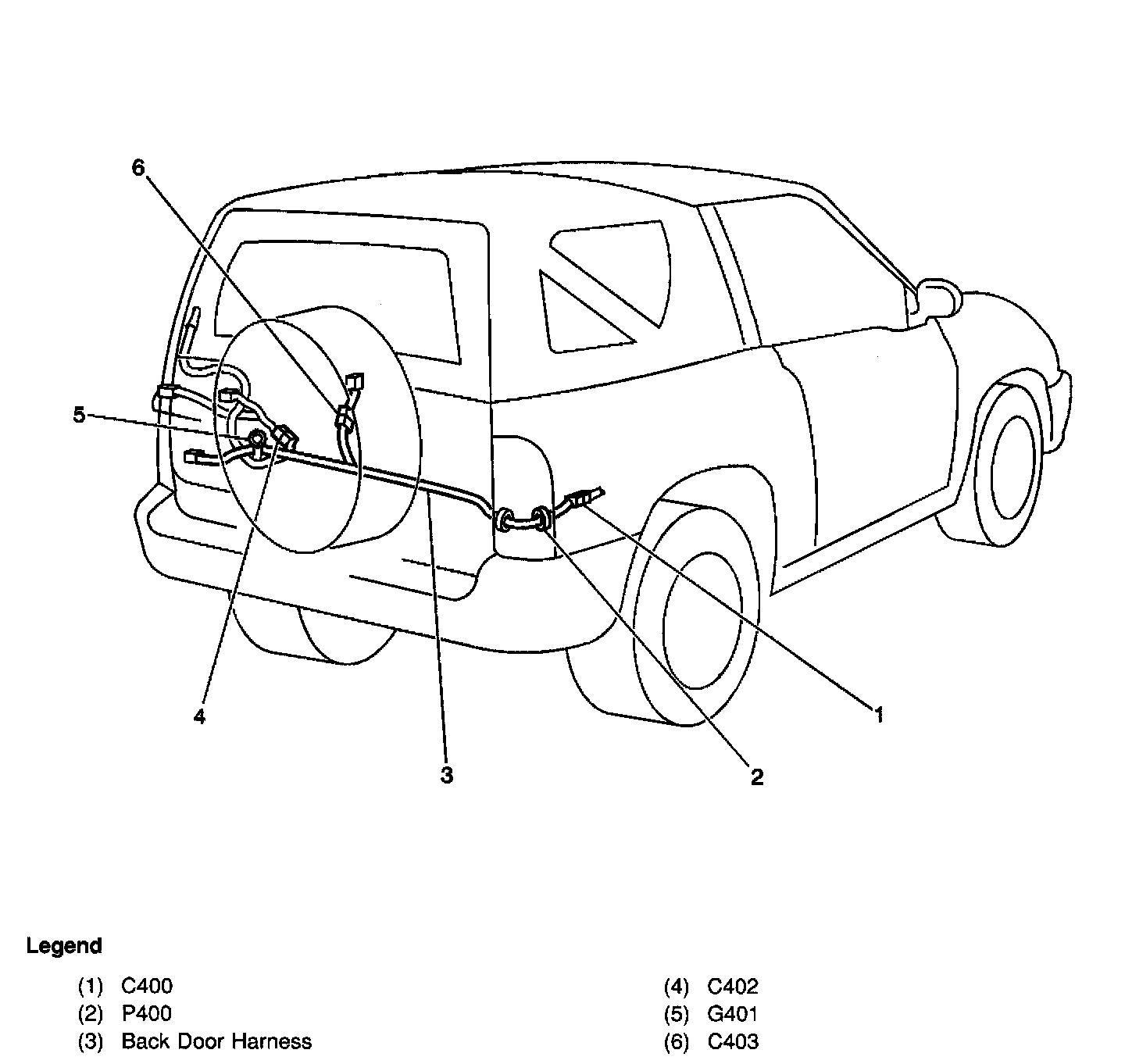 6

5

4

3

2

1

Legend

(1) C400
(2) P400
(3) Back Door Harness

(4) C402
(5) G401
(6) C403