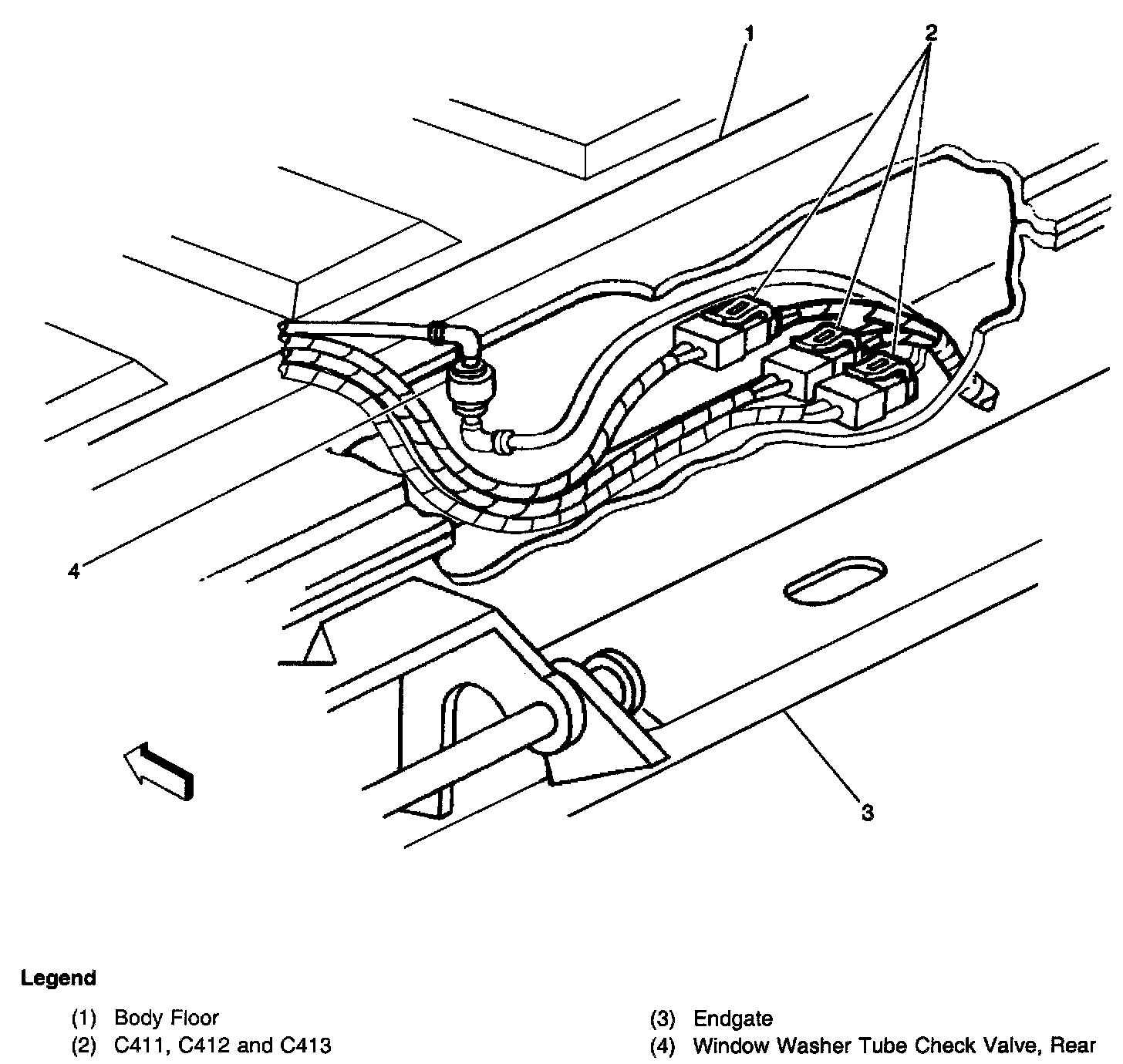 1

2

4

3

Legend

(1) Body Floor
(2) C411, C412 and C413

(3) Endgate
(4) Window Washer Tube Check Valve, Rear