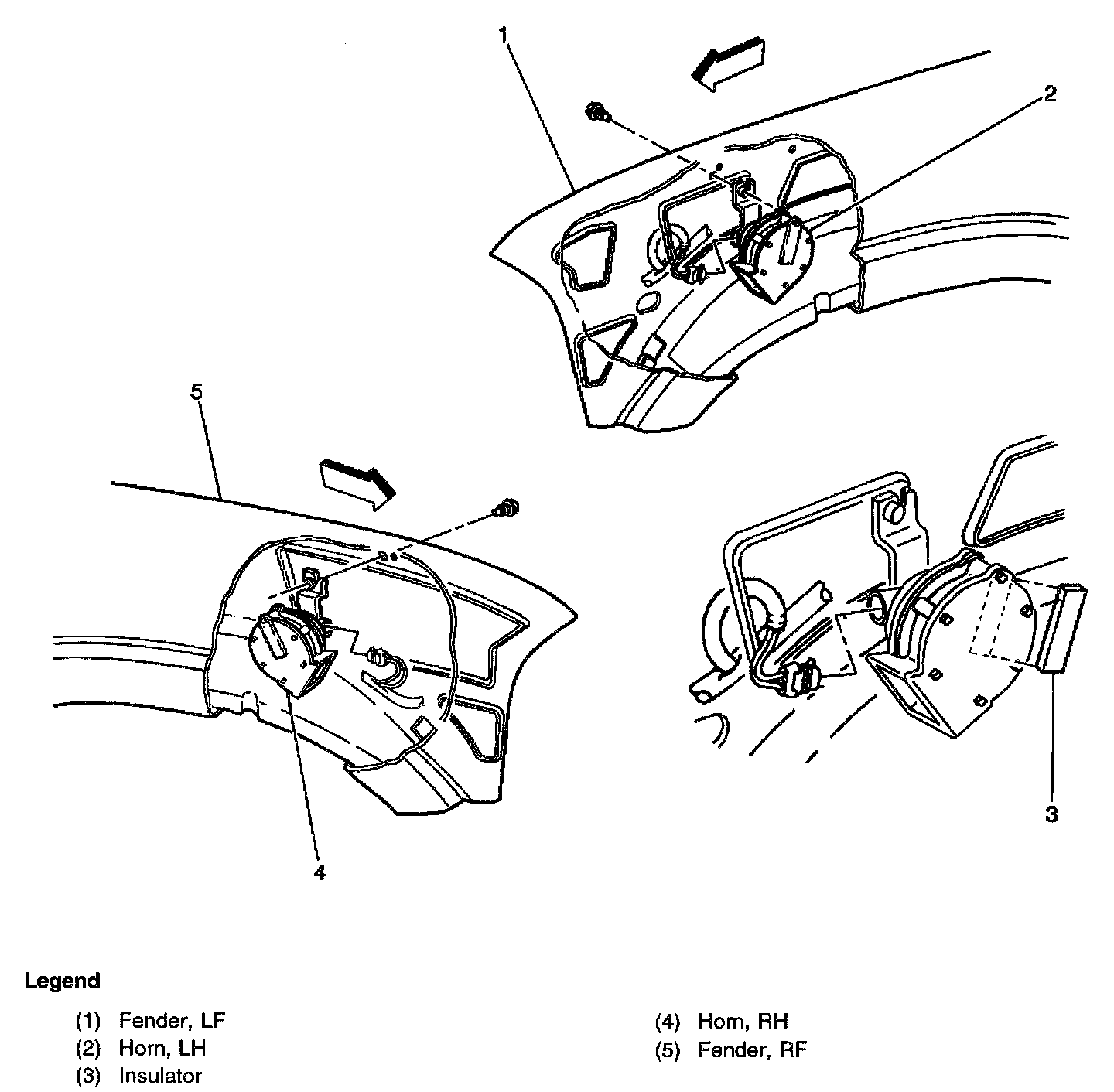 1

2

5

3

4

Legend

(1) Fender, LF
(2) Horn, LH
(3) Insulator

(4) Horn, RH
(5) Fender, RF