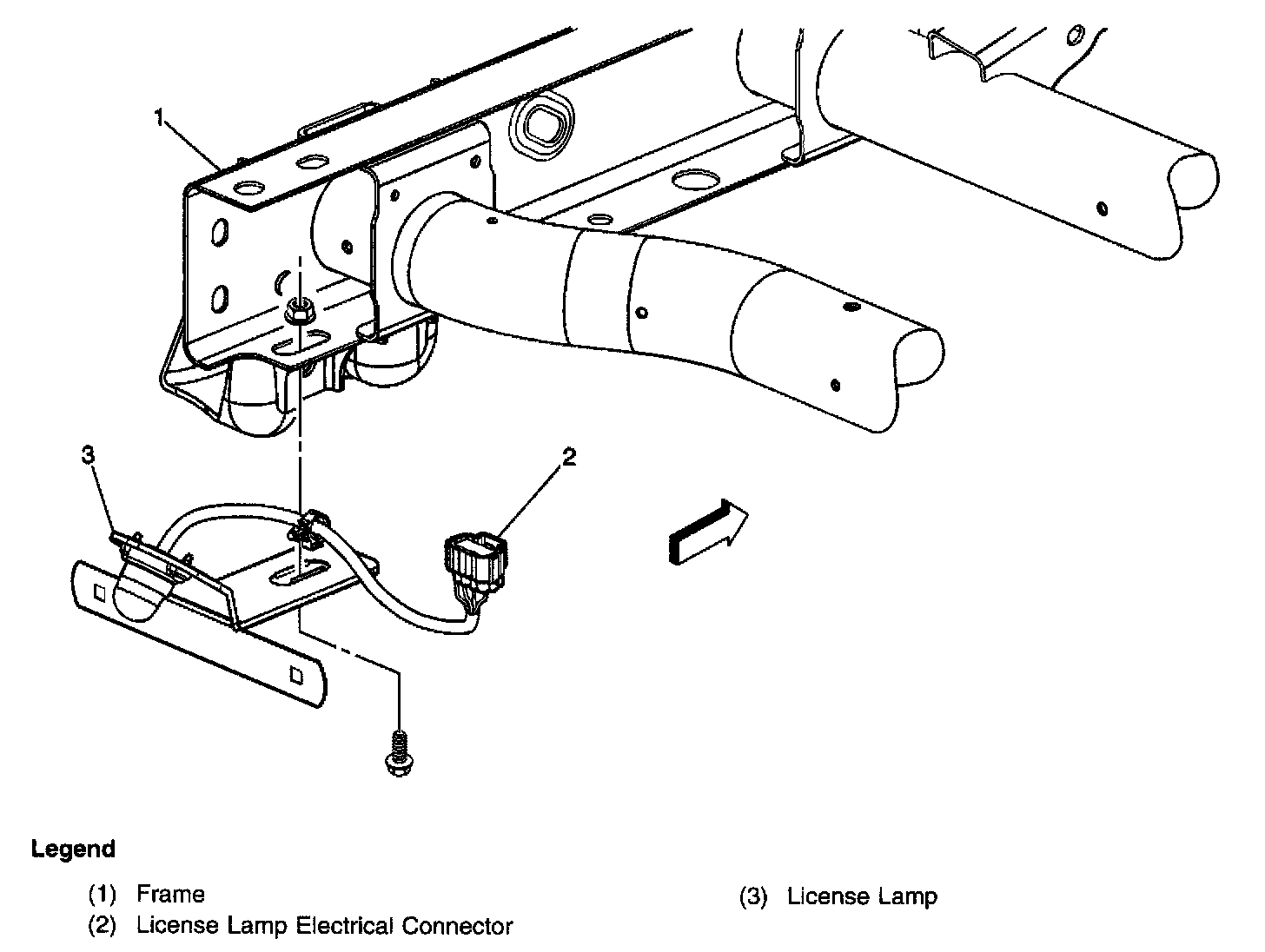 1

3

2

Legend

(1) Frame
(2) License Lamp Electrical Connector

(3) License Lamp