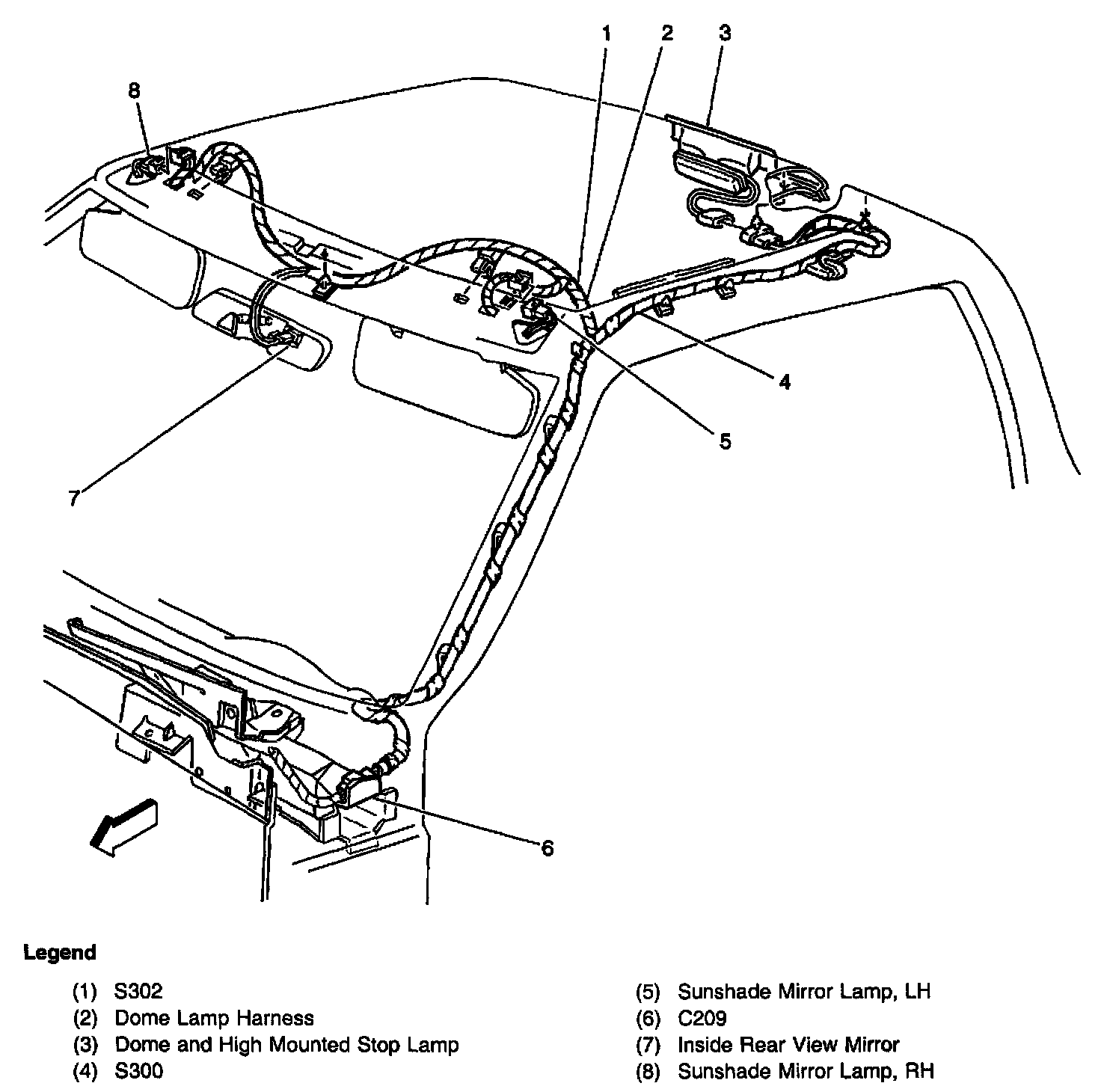 1
2
3
8
4
5
7
6

Legend

(1) S302
(2) Dome Lamp Harness
(3) Dome and High Mounted Stop Lamp
(4) S300

(5) Sunshade Mirror Lamp, LH
(6) C209
(7) Inside Rear View Mirror
(8) Sunshade Mirror Lamp, RH