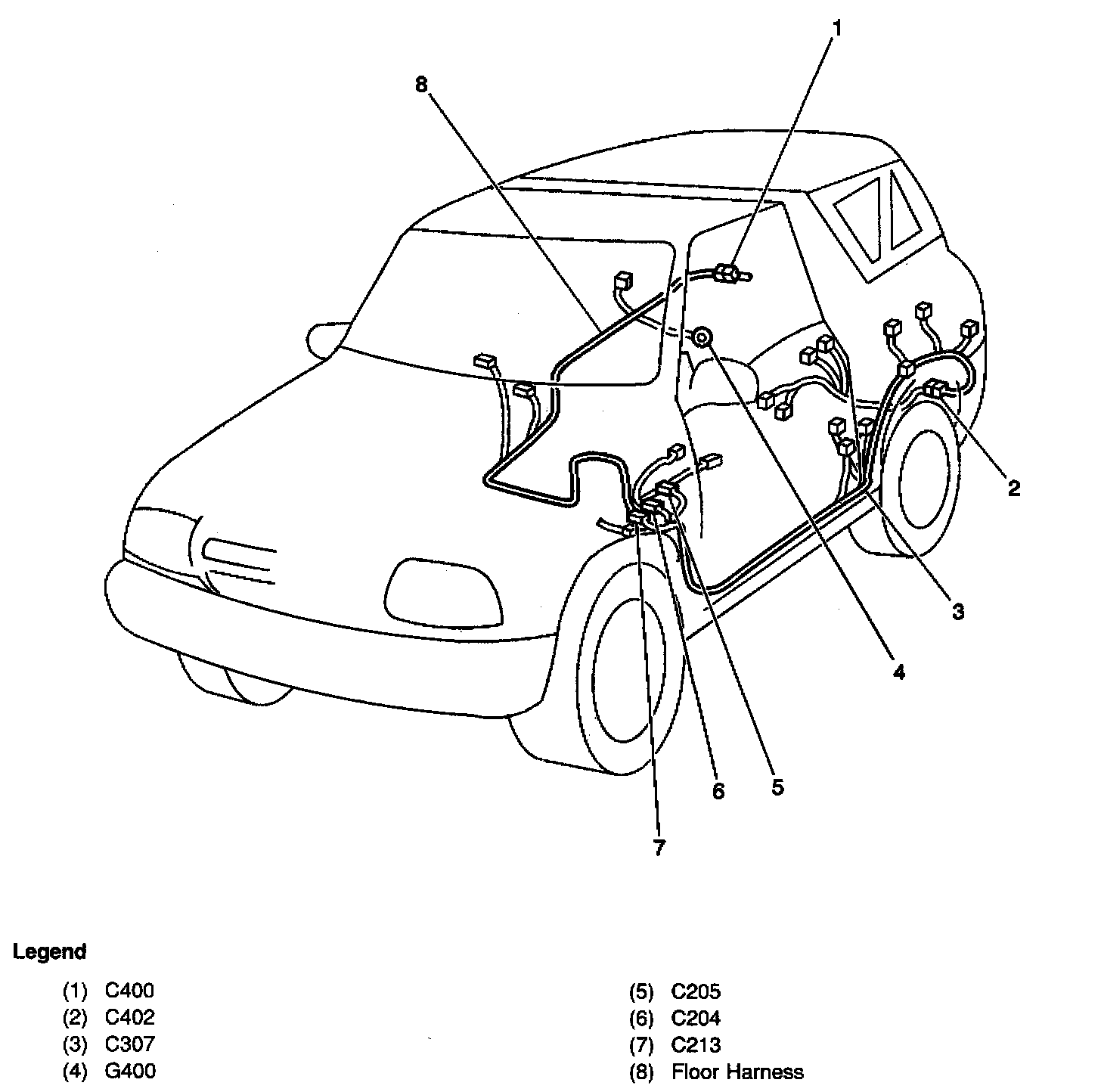 1
8
2
3
4
5
6
7

Legend

(1) C400
(2) C402
(3) C307
(4) G400

(5) C205
(6) C204
(7) C213
(8) Floor Harness