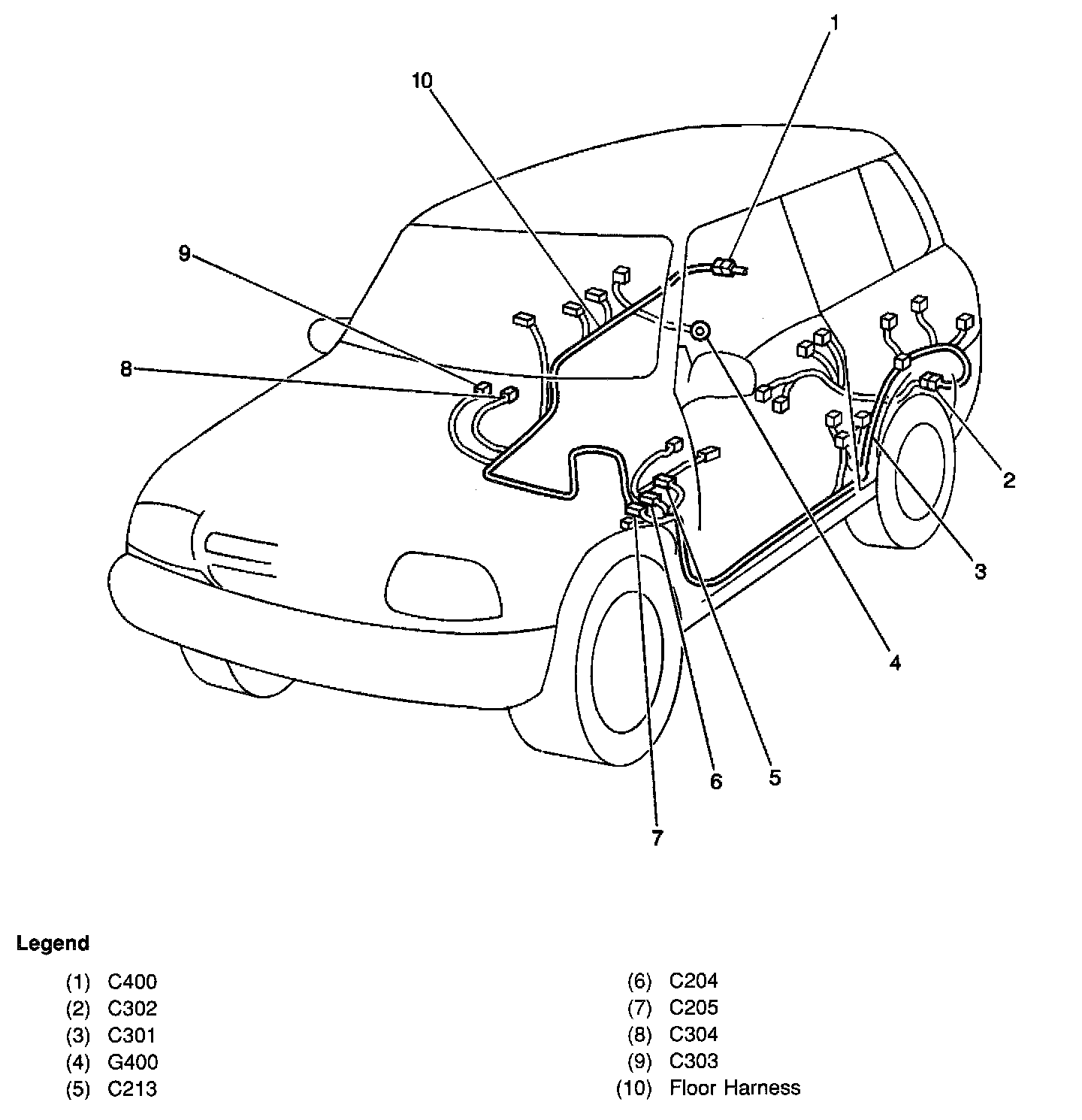 1
10
9
8
2
3
4
5
6
7

Legend

(1) C400
(2) C302
(3) C301
(4) G400
(5) C213

(6) C204
(7) C205
(8) C304
(9) C303
(10) Floor Harness