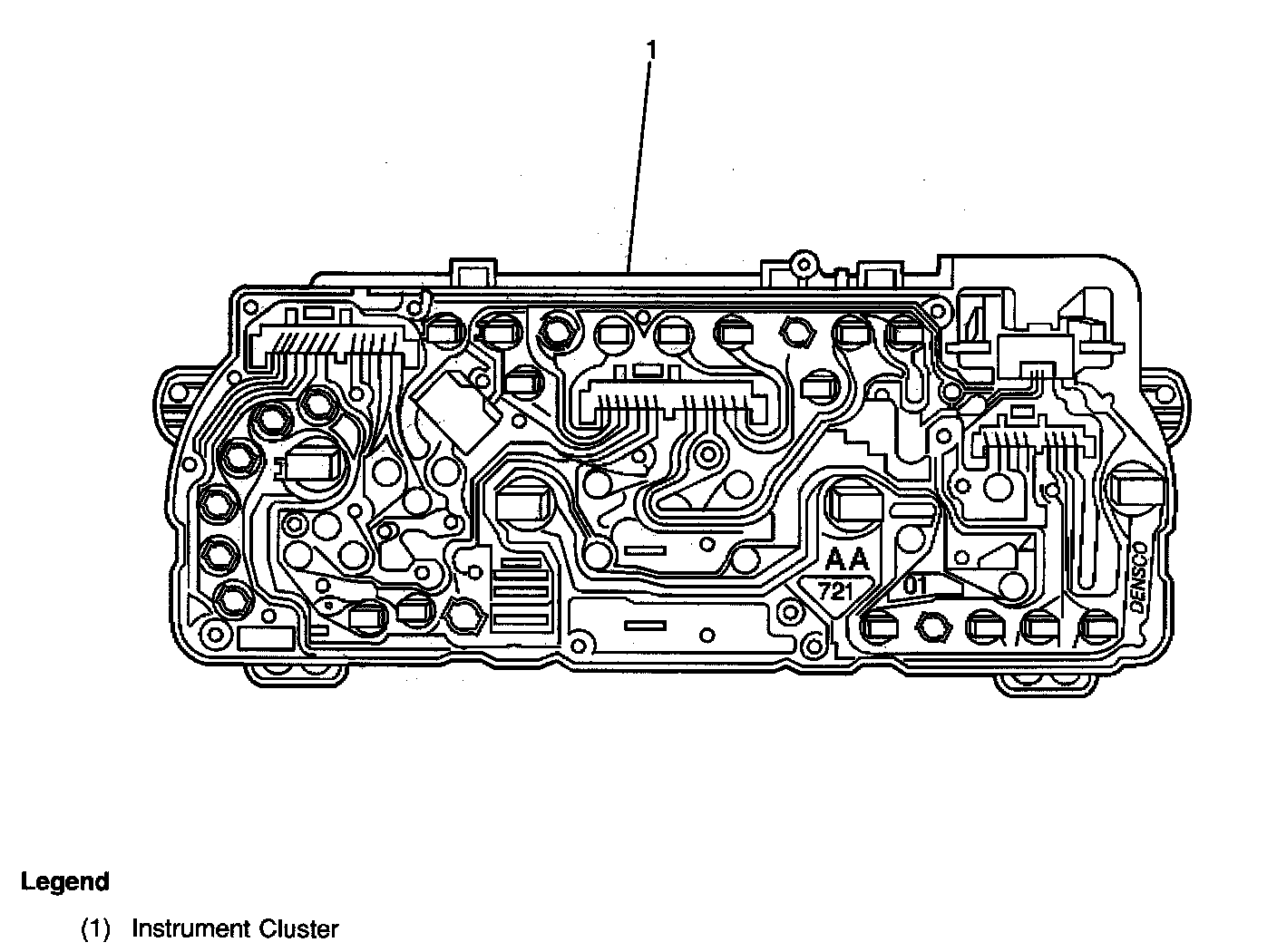 1

AA
721
01
DENSCO

Legend

(1) Instrument Cluster