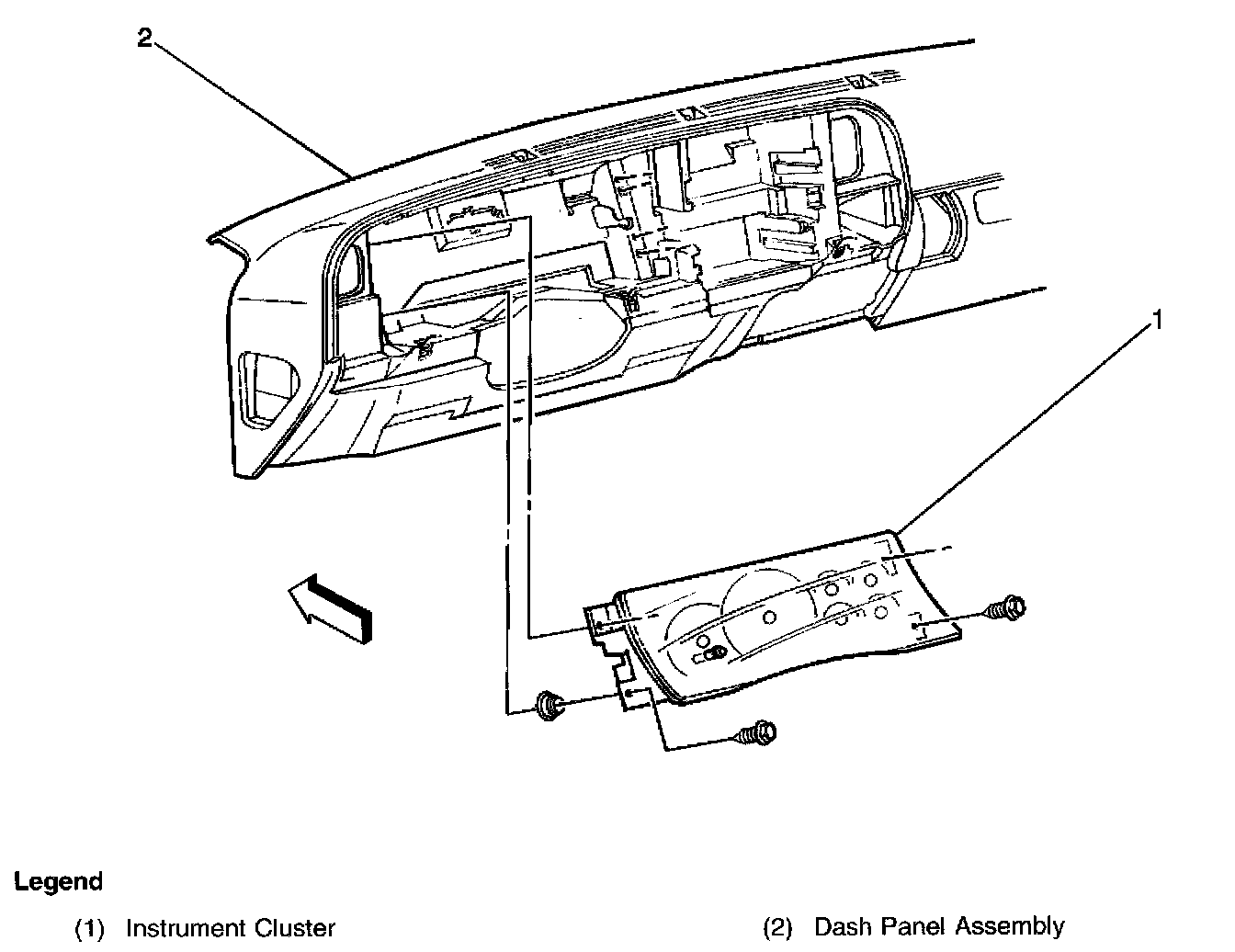 2

1

Legend

(1) Instrument Cluster

(2) Dash Panel Assembly